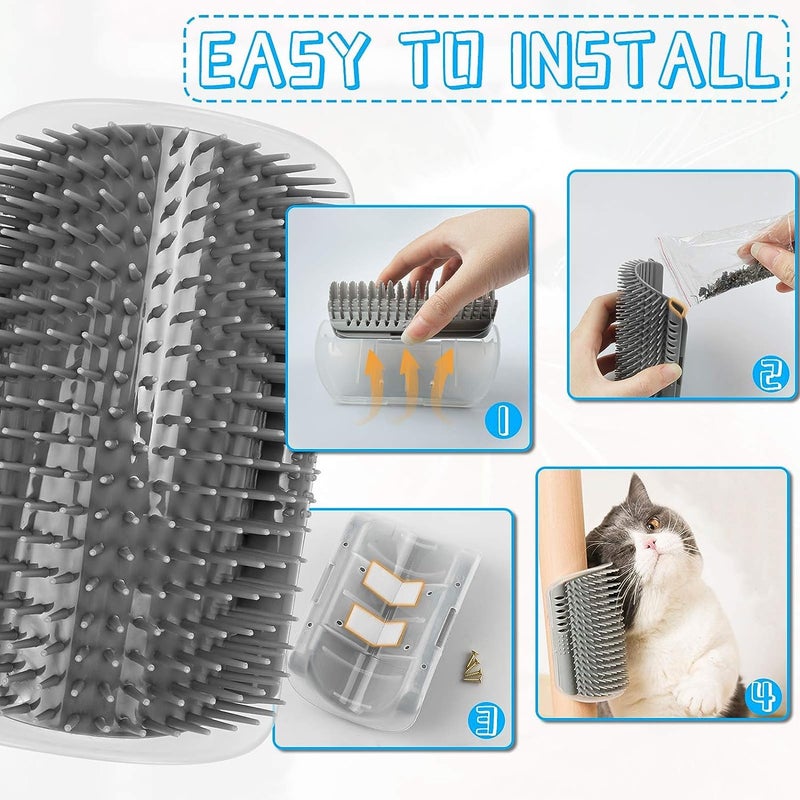 EASY TO INSTALL

1

2

3

4