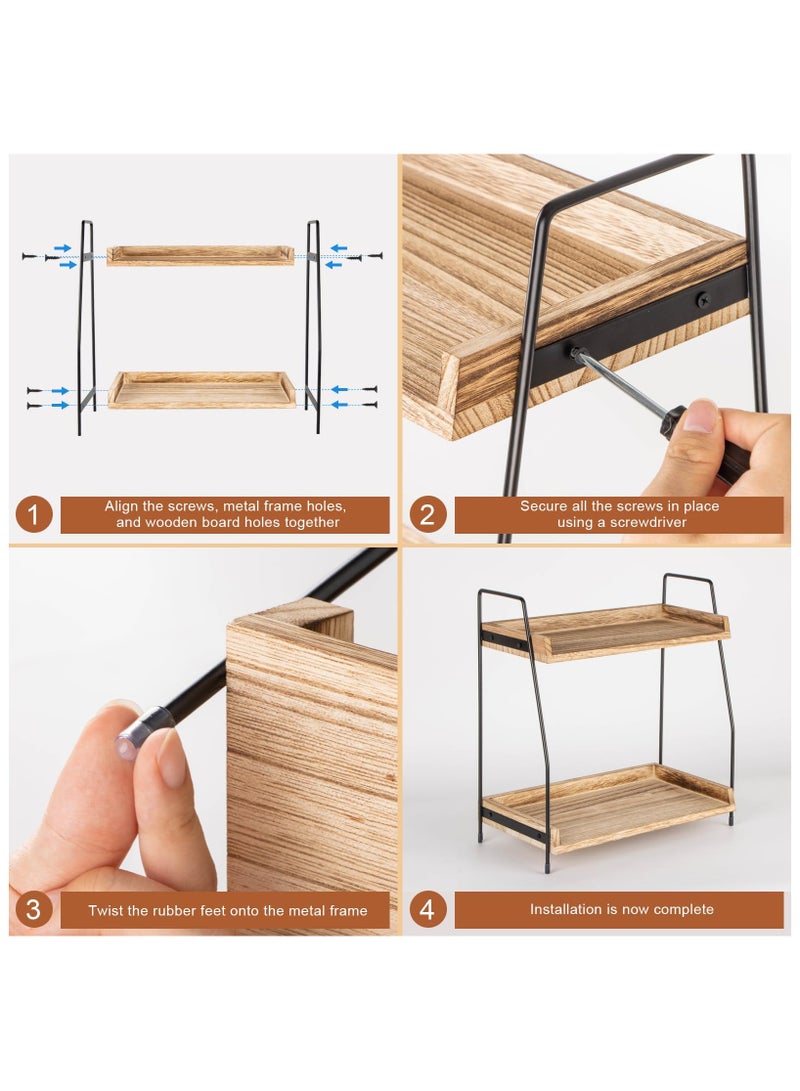 1 Align the screws, metal frame holes, and wooden board holes together

2 Secure all the screws in place using a screwdriver

3 Twist the rubber feet onto the metal frame

4 Installation is now complete