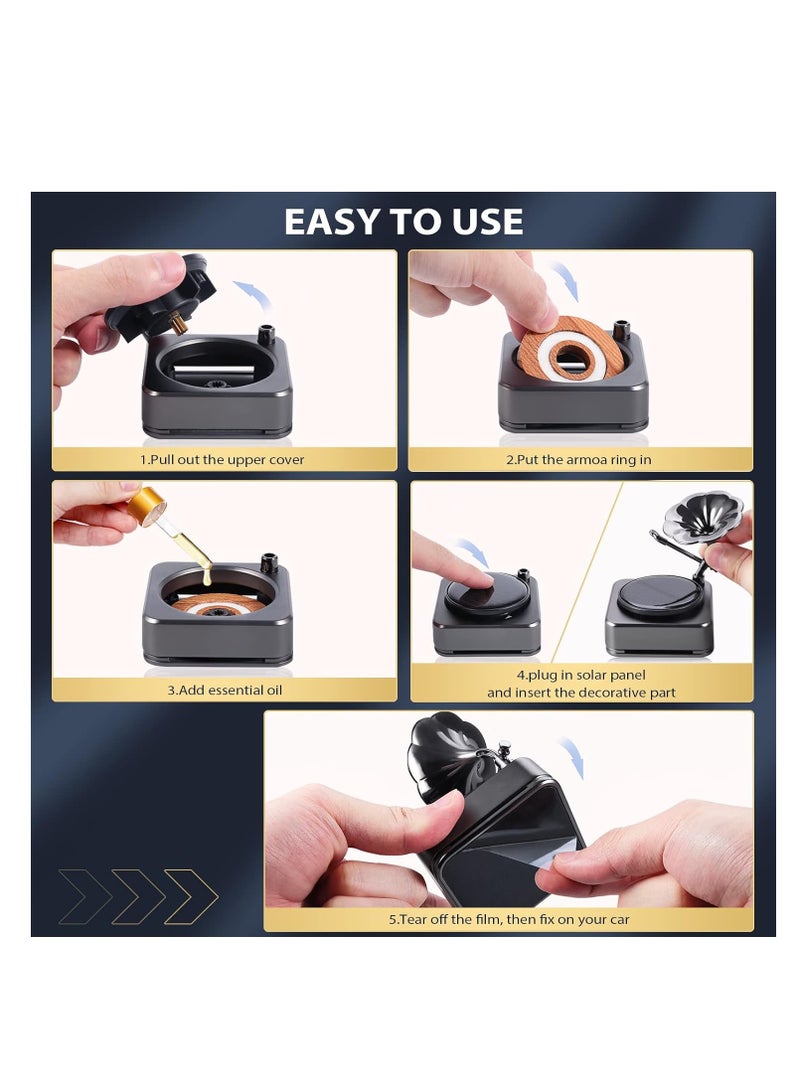 EASY TO USE

1.Pull out the upper cover

2.Put the armoa ring in

3.Add essential oil

4.plug in solar panel and insert the decorative part

5.Tear off the film, then fix on your car