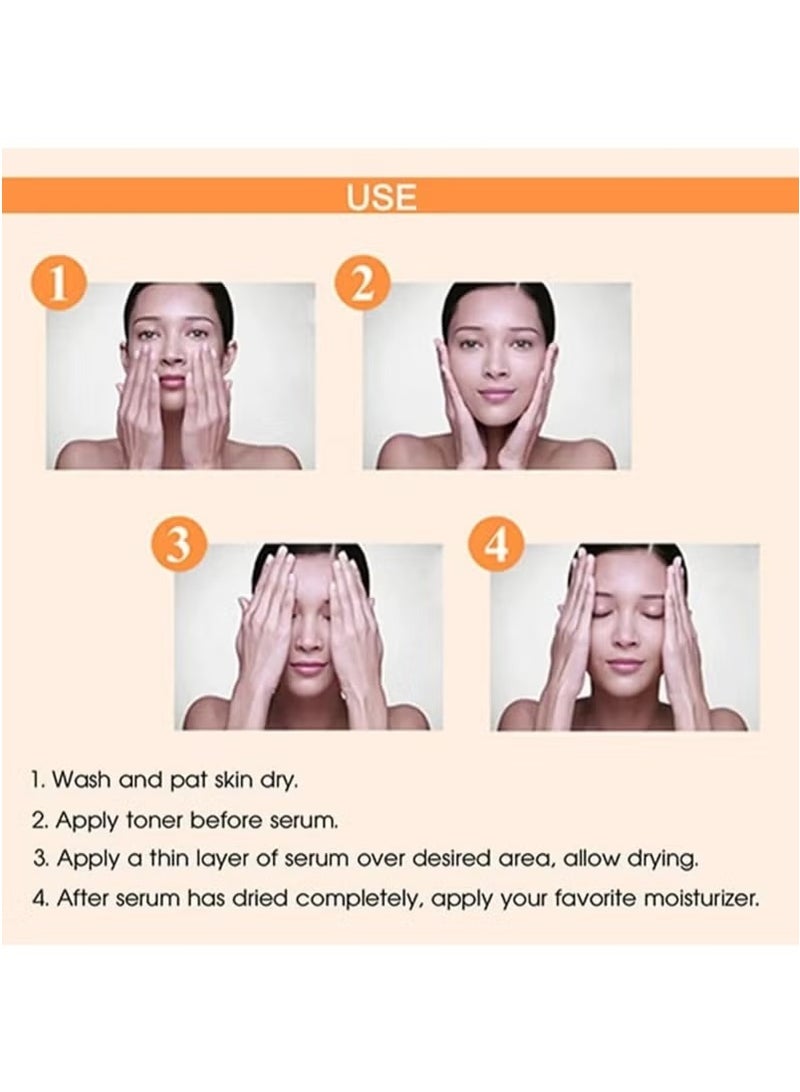 USE

1

2

3

4

1. Wash and pat skin dry.
2. Apply toner before serum.
3. Apply a thin layer of serum over desired area, allow drying.
4. After serum has dried completely, apply your favorite moisturizer.