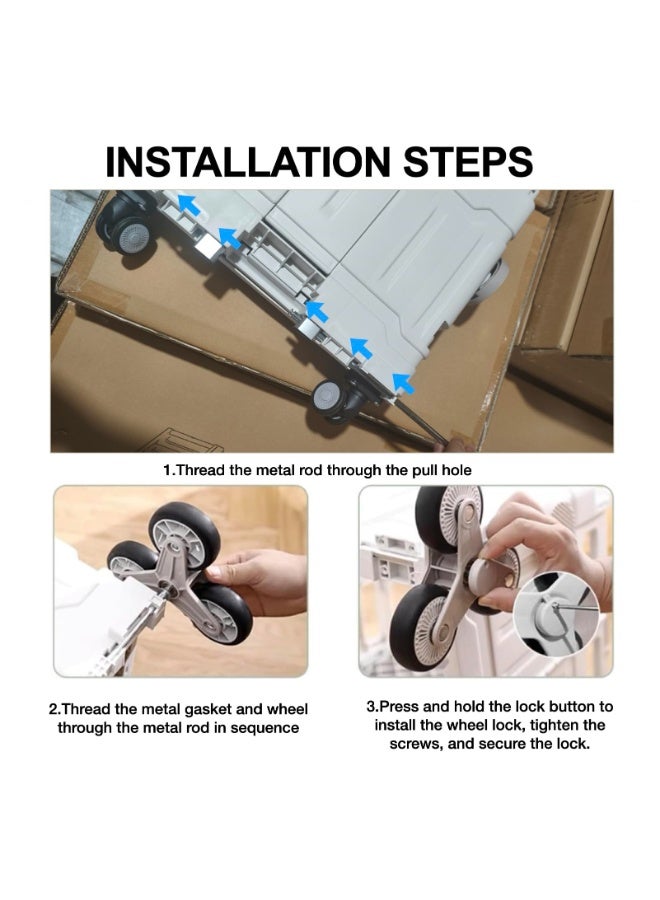 INSTALLATION STEPS

1.Thread the metal rod through the pull hole

2.Thread the metal gasket and wheel through the metal rod in sequence

3.Press and hold the lock button to install the wheel lock, tighten the screws, and secure the lock.