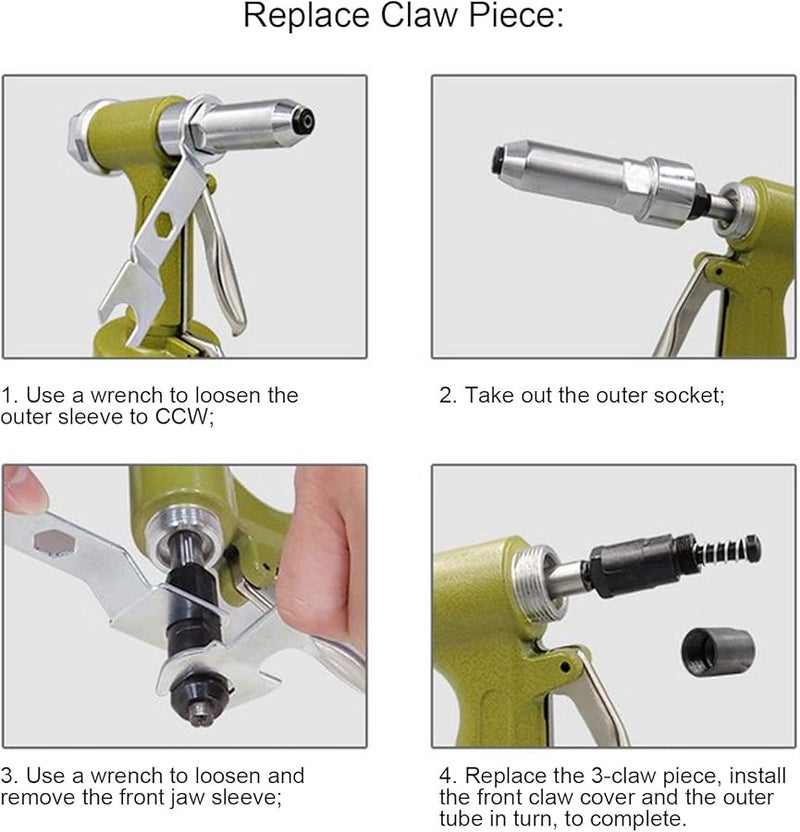 Replace Claw Piece:

1. Use a wrench to loosen the outer sleeve to CCW;

2. Take out the outer socket;

3. Use a wrench to loosen and remove the front jaw sleeve;

4. Replace the 3-claw piece, install the front claw cover and the outer tube in turn, to complete.