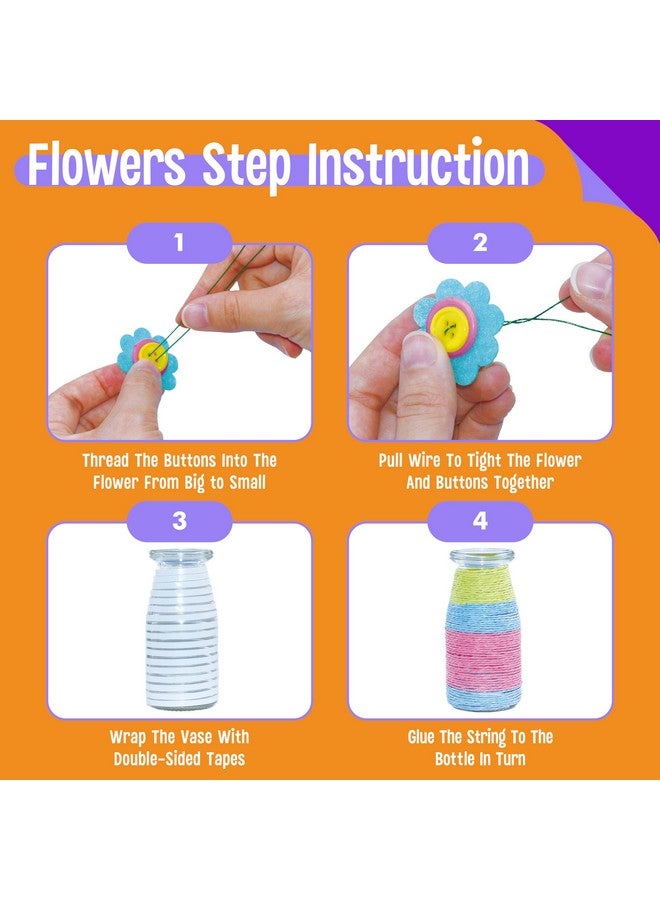 Flowers Step Instruction

1

Thread The Buttons Into The Flower From Big to Small

2

Pull Wire To Tight The Flower And Buttons Together

3

Wrap The Vase With Double-Sided Tapes

4

Glue The String To The Bottle In Turn