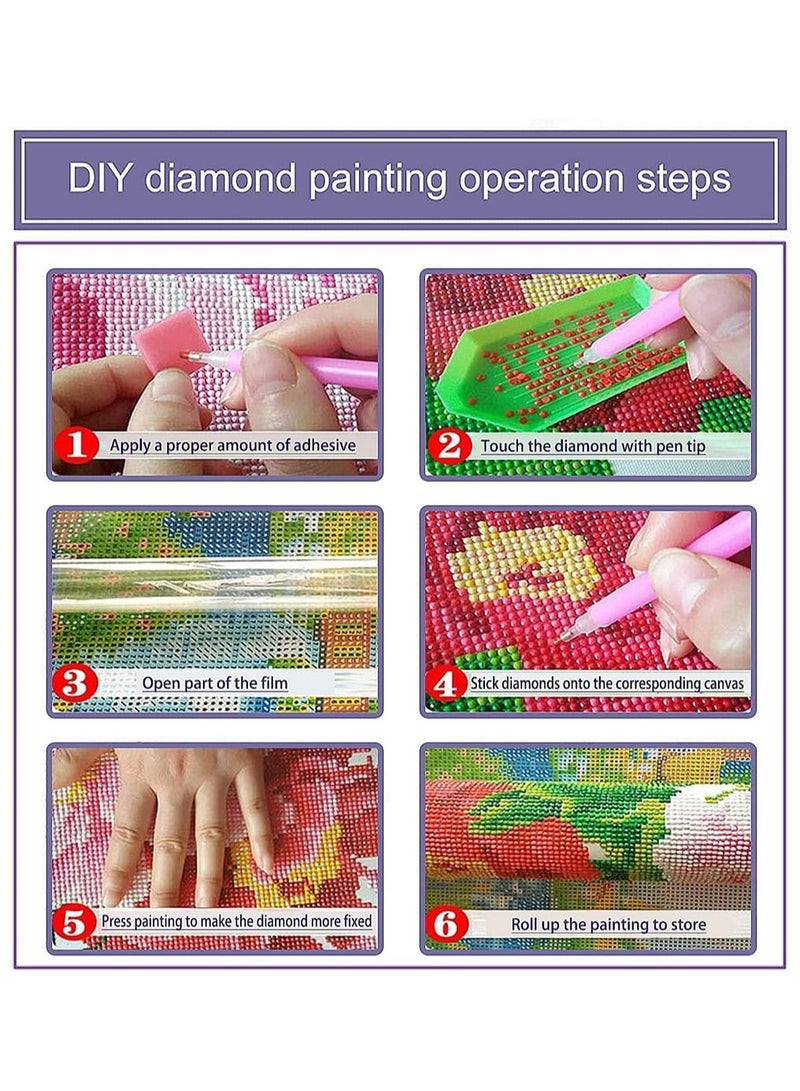 DIY diamond painting operation steps

1 Apply a proper amount of adhesive

2 Touch the diamond with pen tip

3 Open part of the film

4 Stick diamonds onto the corresponding canvas

5 Press painting to make the diamond more fixed

6 Roll up the painting to store