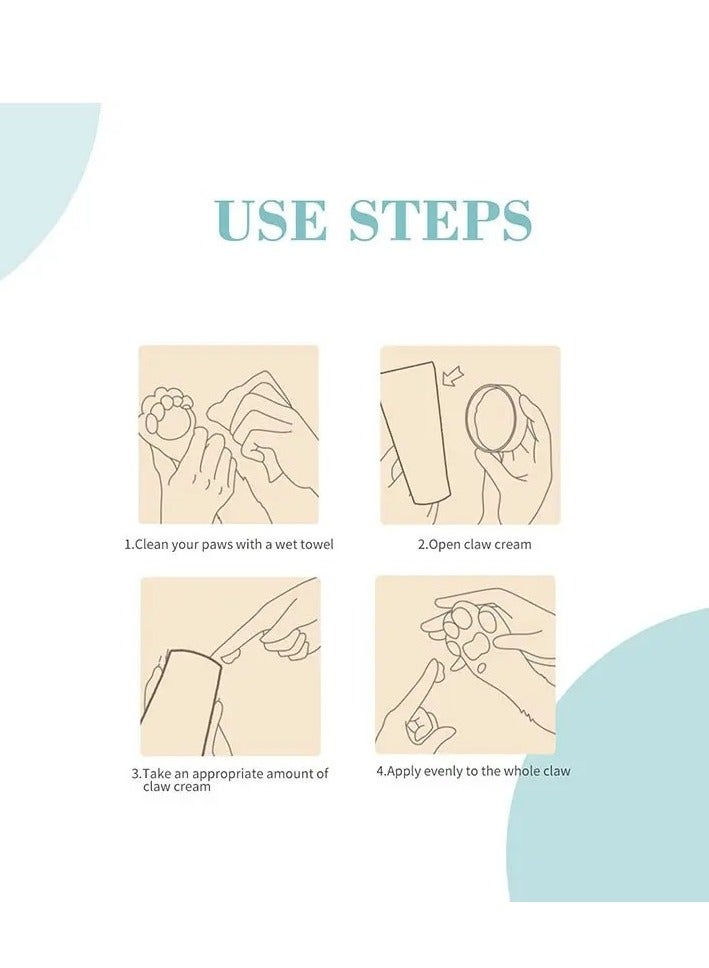 USE STEPS

1.Clean your paws with a wet towel

2.Open claw cream

3.Take an appropriate amount of claw cream

4.Apply evenly to the whole claw