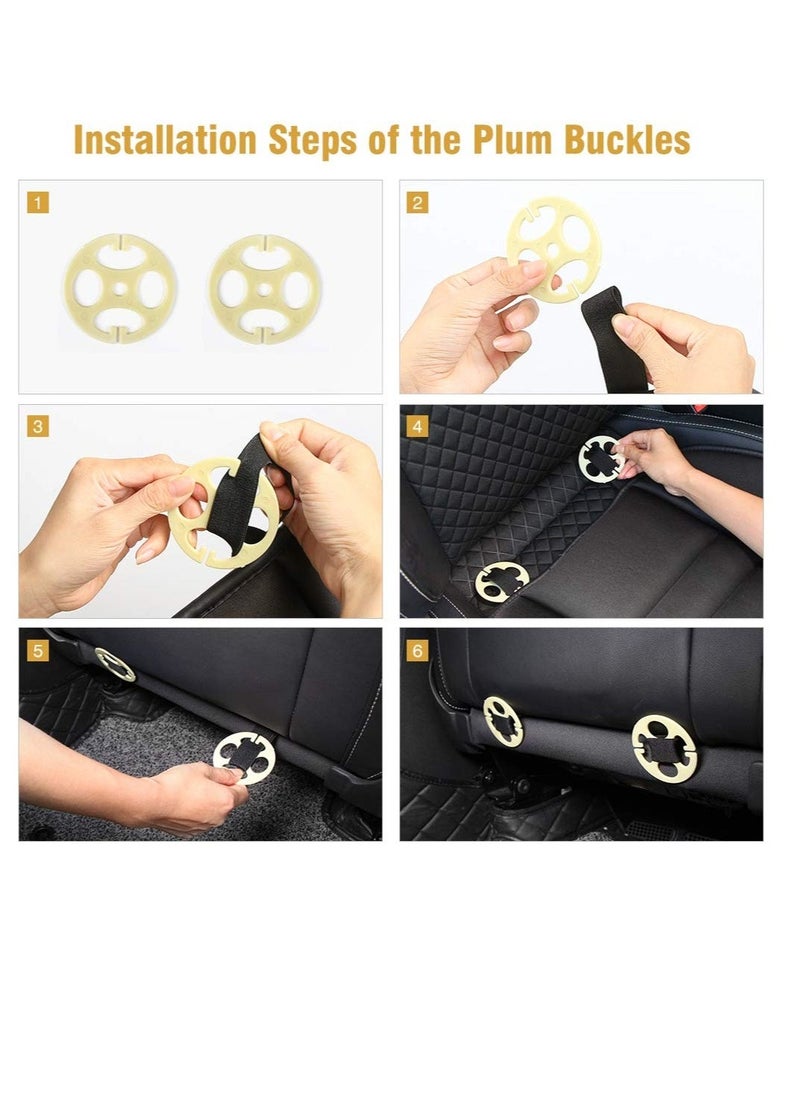 Installation Steps of the Plum Buckles

1

2

3

4

5

6