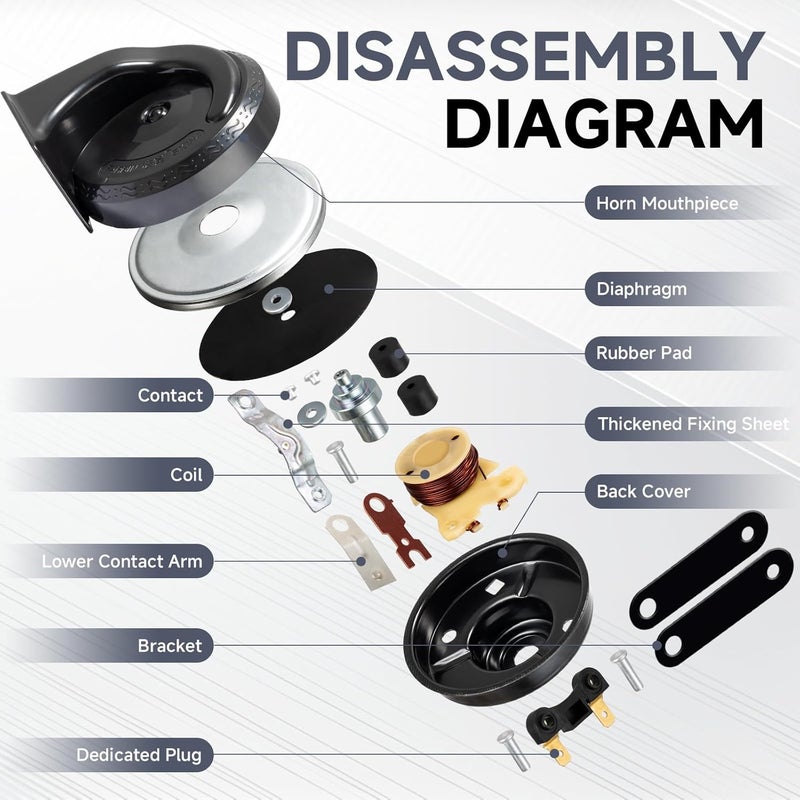 DISASSEMBLY DIAGRAM

Horn Mouthpiece

Diaphragm

Rubber Pad

Contact

Thickened Fixing Sheet

Coil

Back Cover

Lower Contact Arm

Bracket

Dedicated Plug