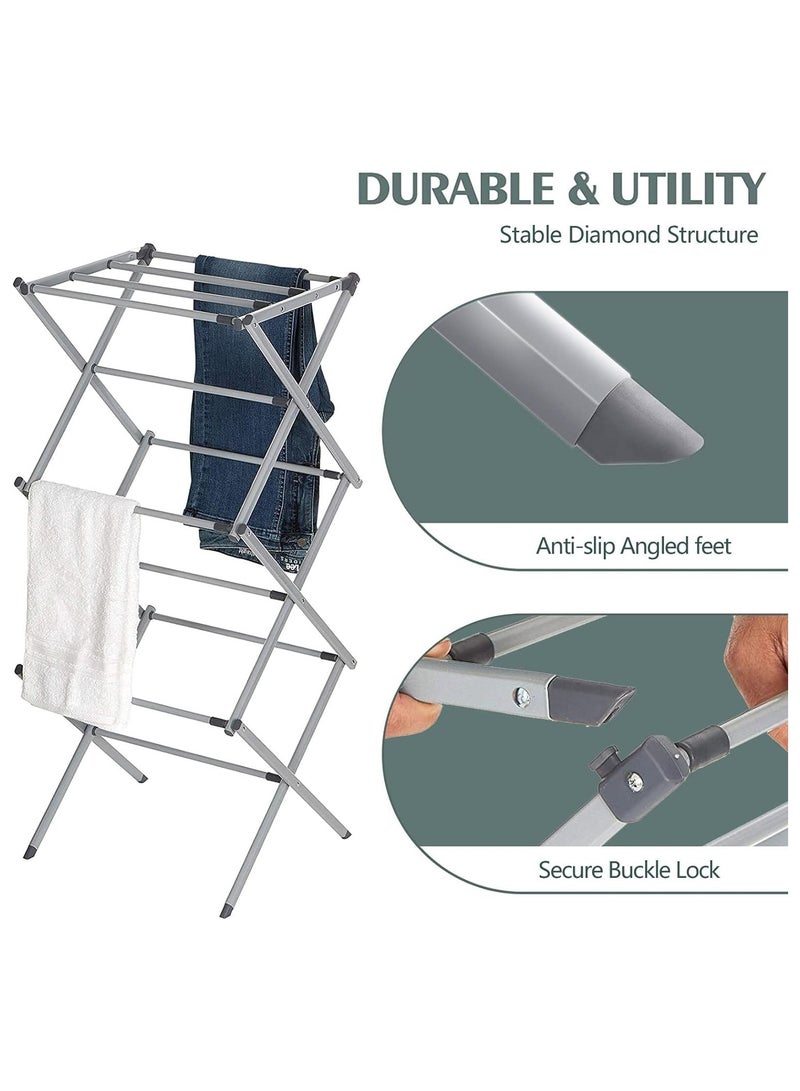 DURABLE & UTILITY

Stable Diamond Structure

Anti-slip Angled feet

Secure Buckle Lock