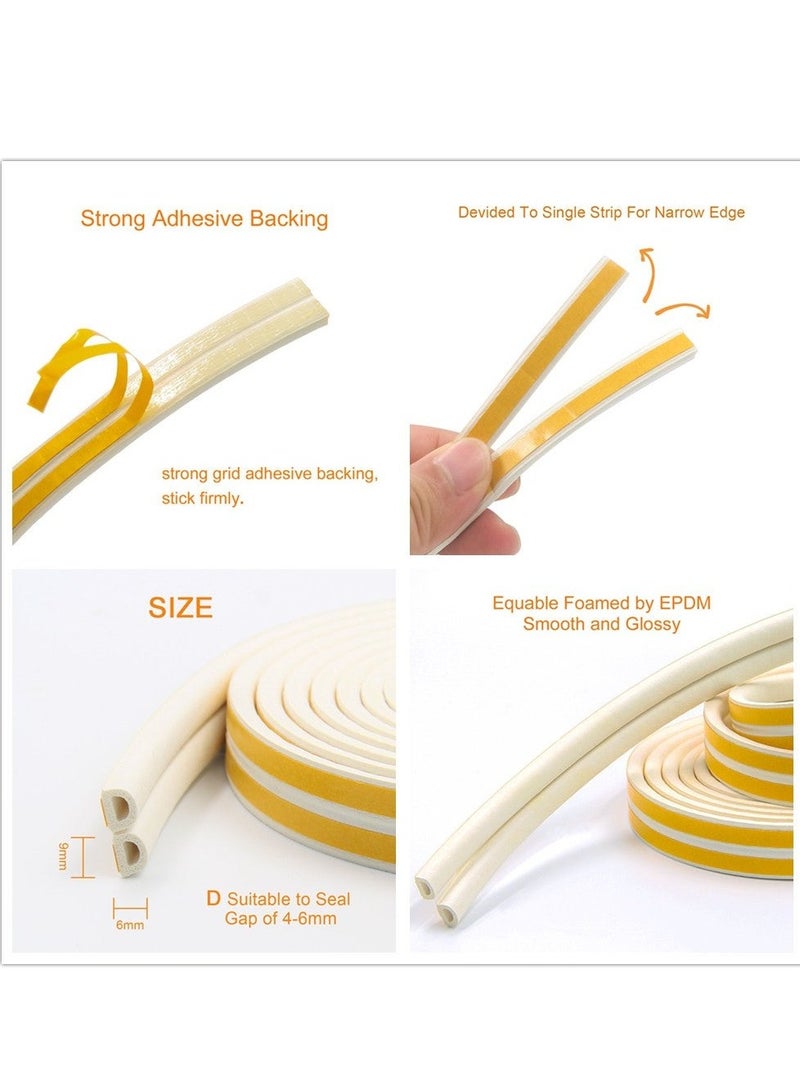 Strong Adhesive Backing

strong grid adhesive backing, stick firmly.

Devided To Single Strip For Narrow Edge

SIZE

9mm

6mm

D Suitable to Seal Gap of 4-6mm

Equable Foamed by EPDM Smooth and Glossy