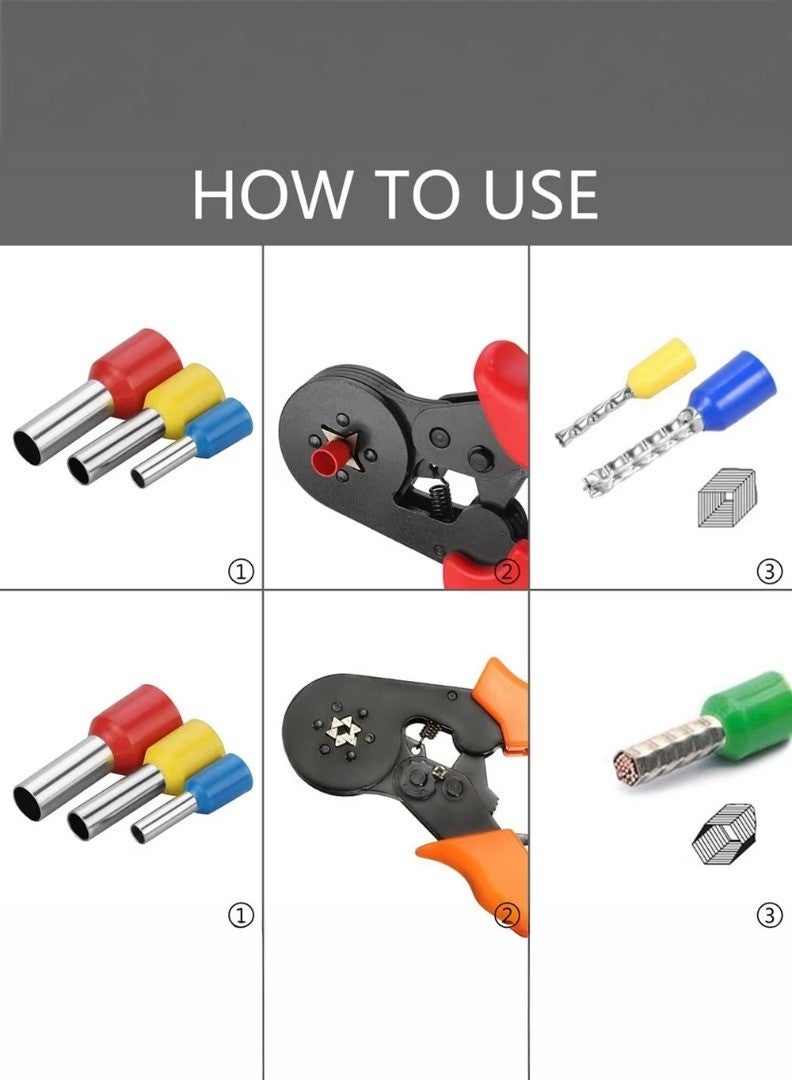 HOW TO USE

①

②

③

①

②

③