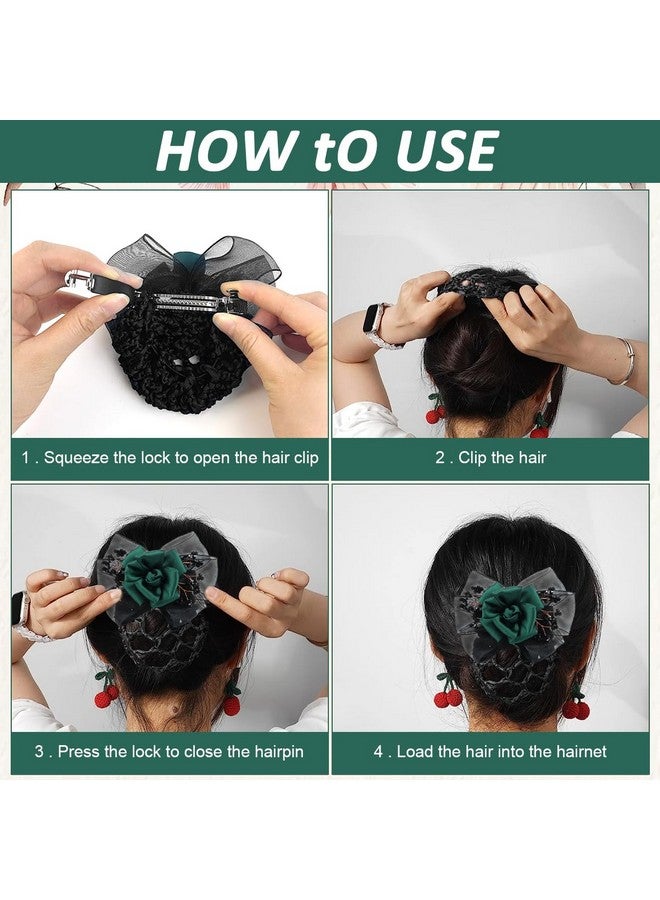 HOW tO USE

1 . Squeeze the lock to open the hair clip

2 . Clip the hair

3 . Press the lock to close the hairpin

4 . Load the hair into the hairnet