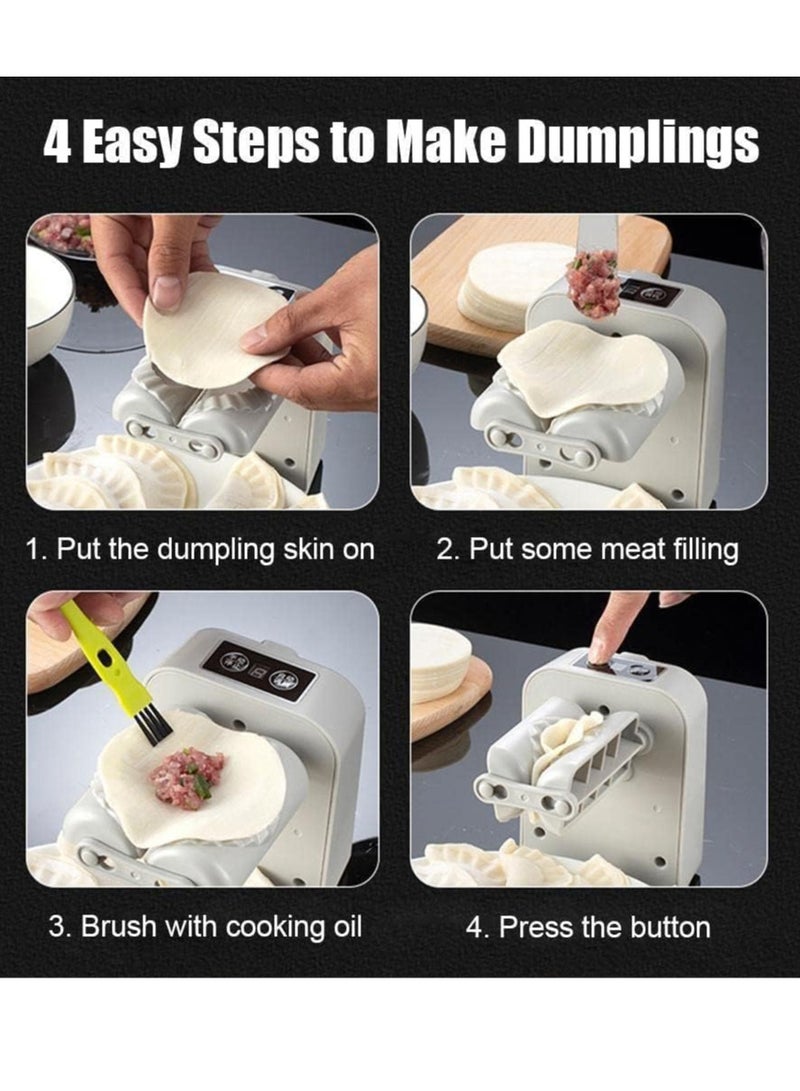 4 Easy Steps to Make Dumplings

1. Put the dumpling skin on

2. Put some meat filling

3. Brush with cooking oil

4. Press the button