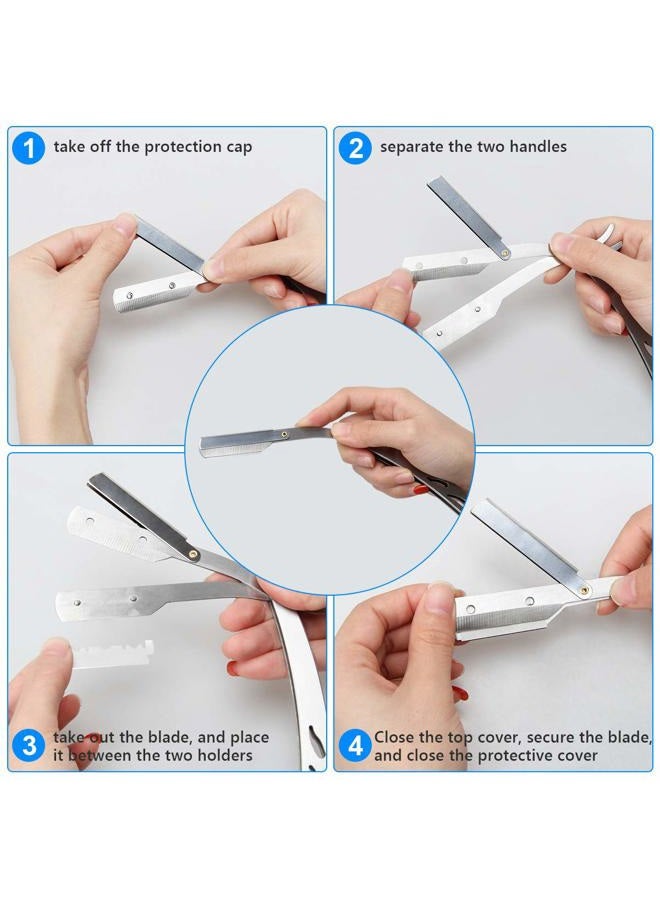 1 take off the protection cap

2 separate the two handles

3 take out the blade, and place it between the two holders

4 Close the top cover, secure the blade, and close the protective cover