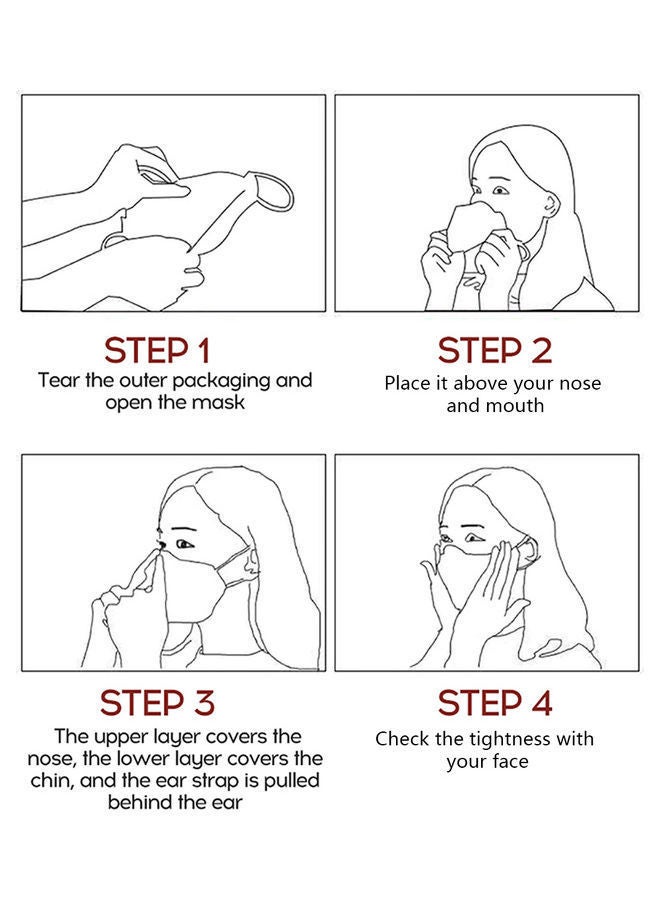 STEP 1
Tear the outer packaging and open the mask

STEP 2
Place it above your nose and mouth

STEP 3
The upper layer covers the nose, the lower layer covers the chin, and the ear strap is pulled behind the ear

STEP 4
Check the tightness with your face