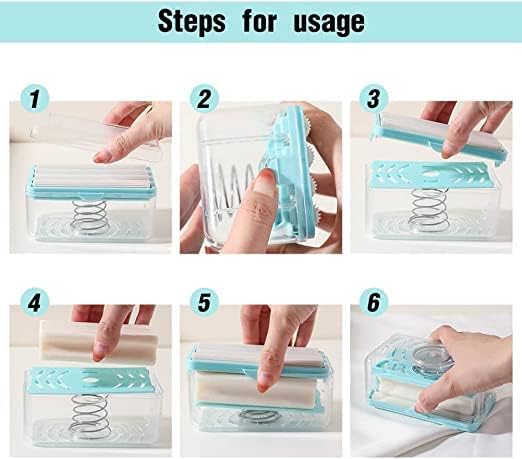 Steps for usage

1

2

3

4

5

6