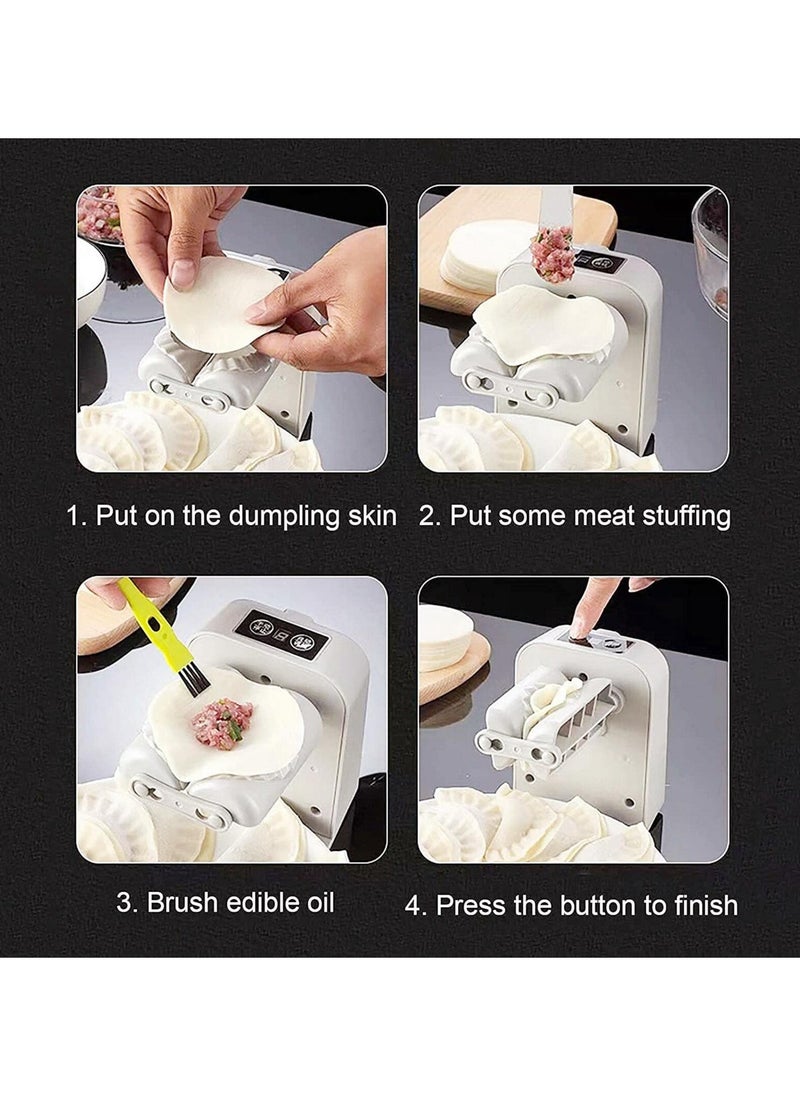 1. Put on the dumpling skin

2. Put some meat stuffing

3. Brush edible oil

4. Press the button to finish