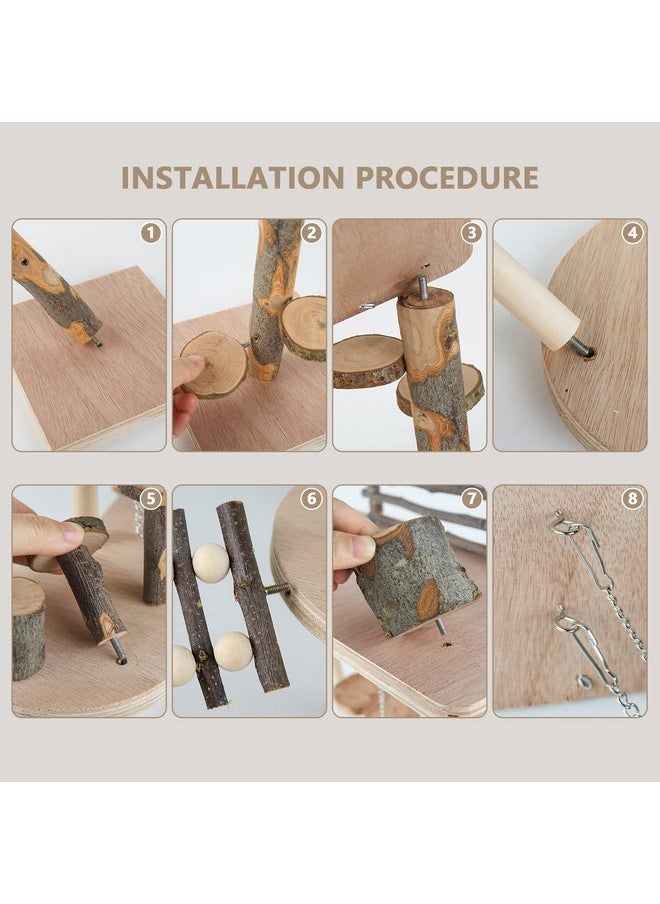 INSTALLATION PROCEDURE

1

2

3

4

5

6

7

8