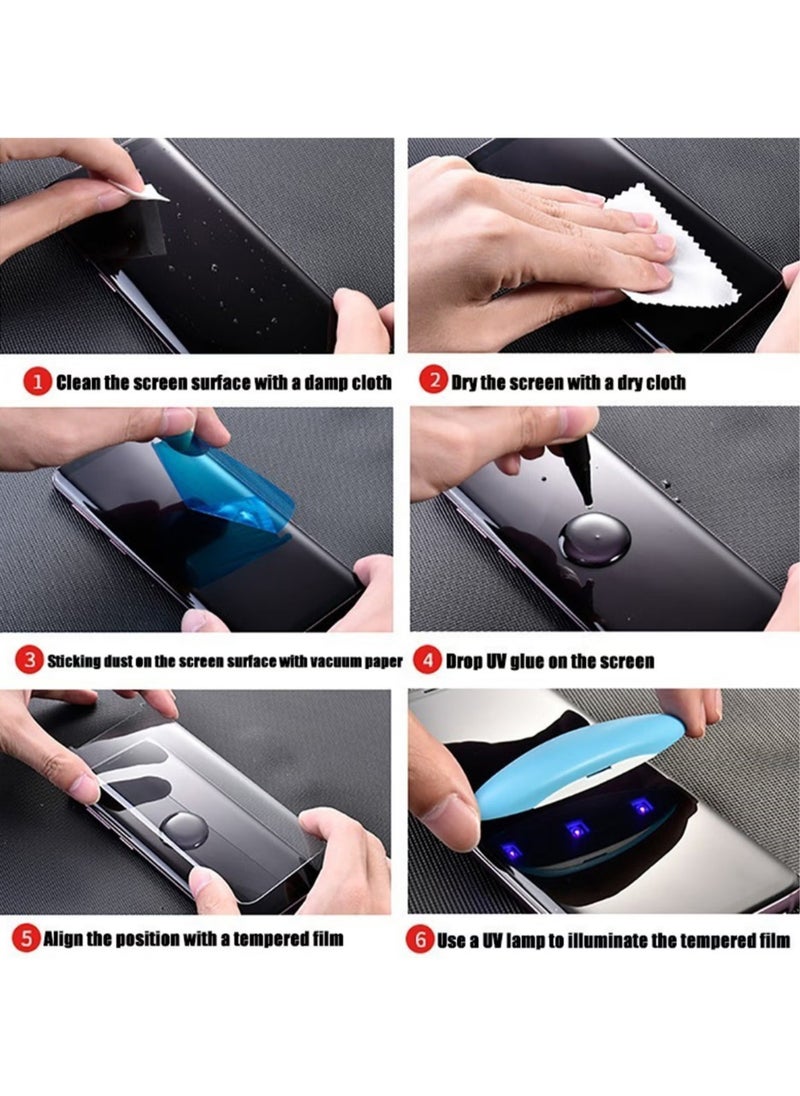 1 Clean the screen surface with a damp cloth

2 Dry the screen with a dry cloth

3 Sticking dust on the screen surface with vacuum paper

4 Drop UV glue on the screen

5 Align the position with a tempered film

6 Use a UV lamp to illuminate the tempered film