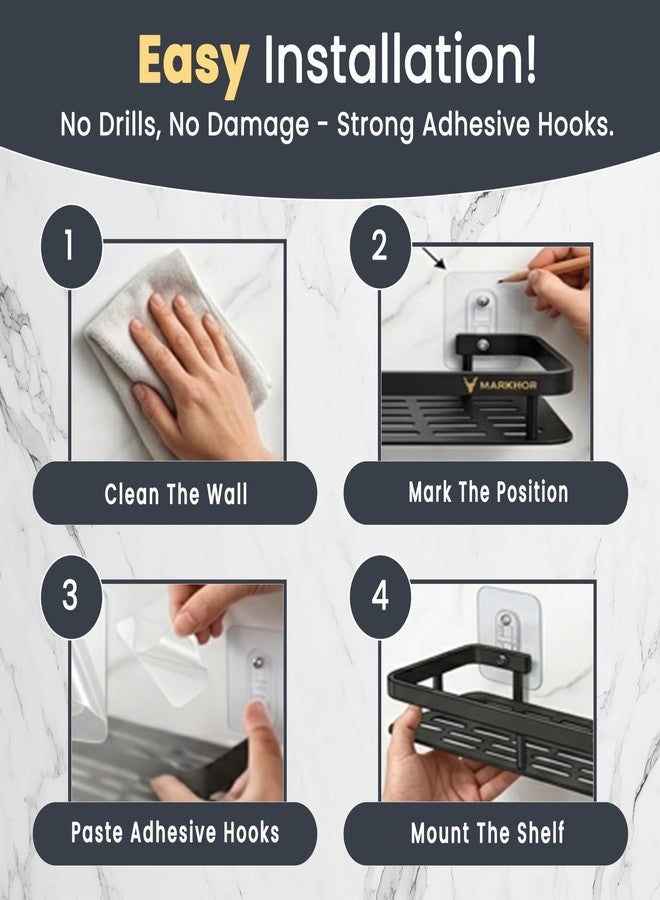 Easy Installation!
No Drills, No Damage - Strong Adhesive Hooks.

1
Clean The Wall

2
MARKHOR
Mark The Position

3
Paste Adhesive Hooks

4
Mount The Shelf