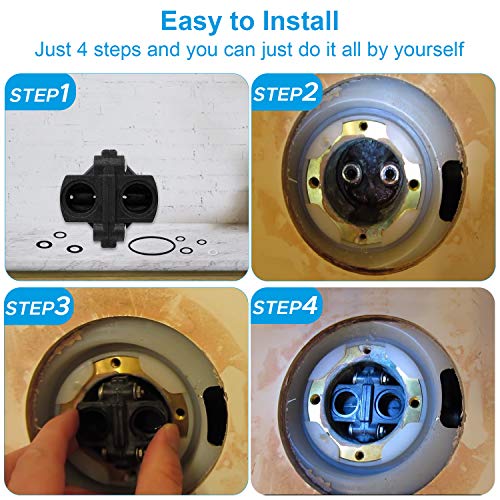 Easy to Install
Just 4 steps and you can just do it all by yourself

STEP1

STEP2

STEP3

STEP4