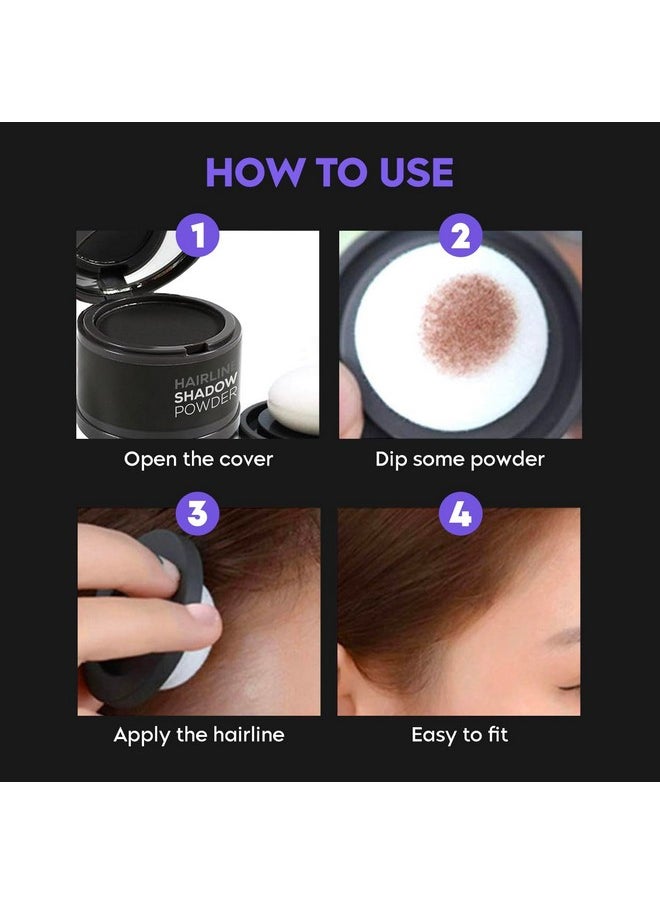 HOW TO USE

1

HAIRLINE SHADOW POWDER

Open the cover

2

Dip some powder

3

Apply the hairline

4

Easy to fit