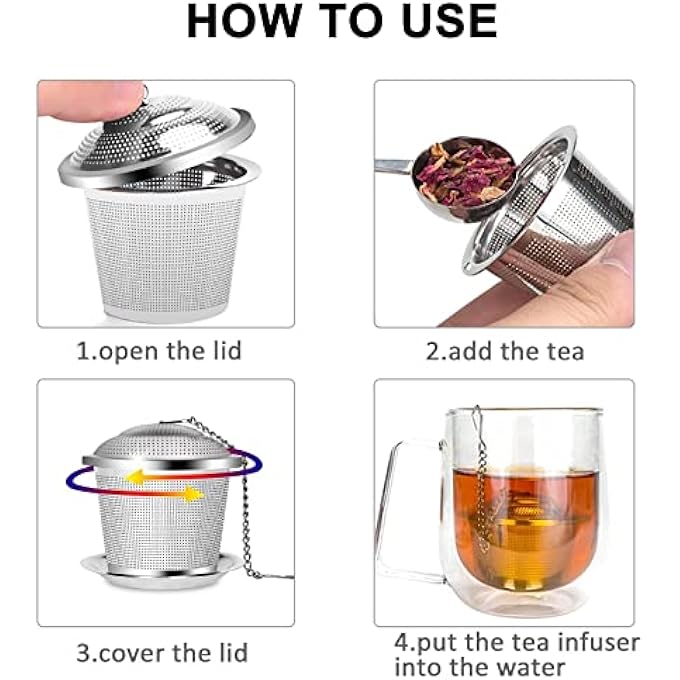 HOW TO USE

1.open the lid

2.add the tea

3.cover the lid

4.put the tea infuser into the water