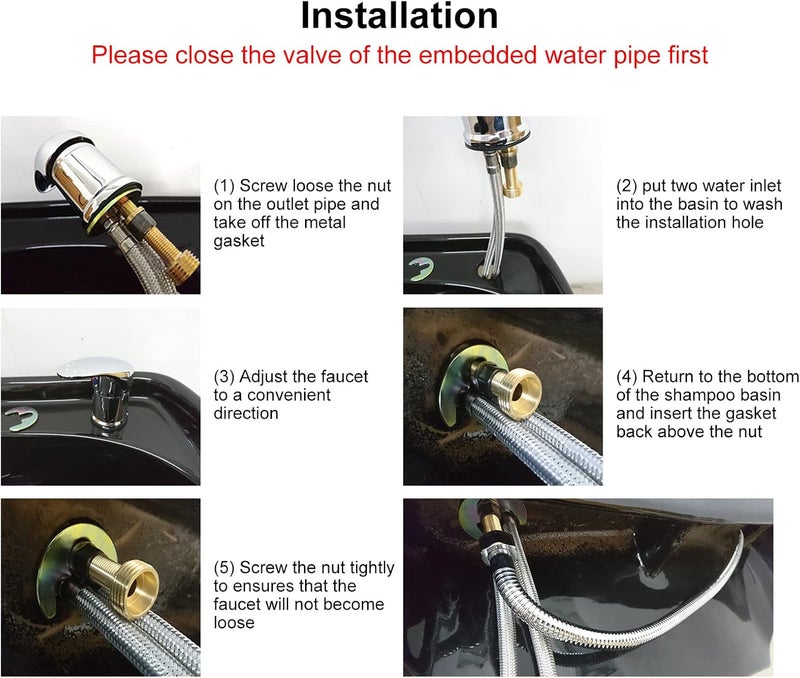 Installation

Please close the valve of the embedded water pipe first

(1) Screw loose the nut on the outlet pipe and take off the metal gasket

(2) put two water inlet into the basin to wash the installation hole

(3) Adjust the faucet to a convenient direction

(4) Return to the bottom of the shampoo basin and insert the gasket back above the nut

(5) Screw the nut tightly to ensures that the faucet will not become loose