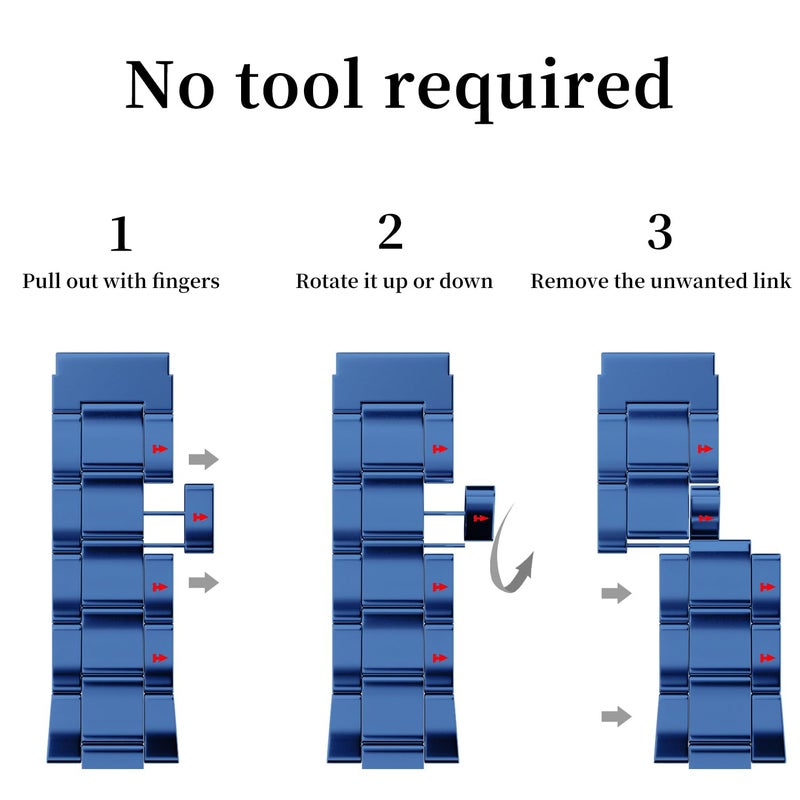 No tool required

1
Pull out with fingers

2
Rotate it up or down

3
Remove the unwanted link