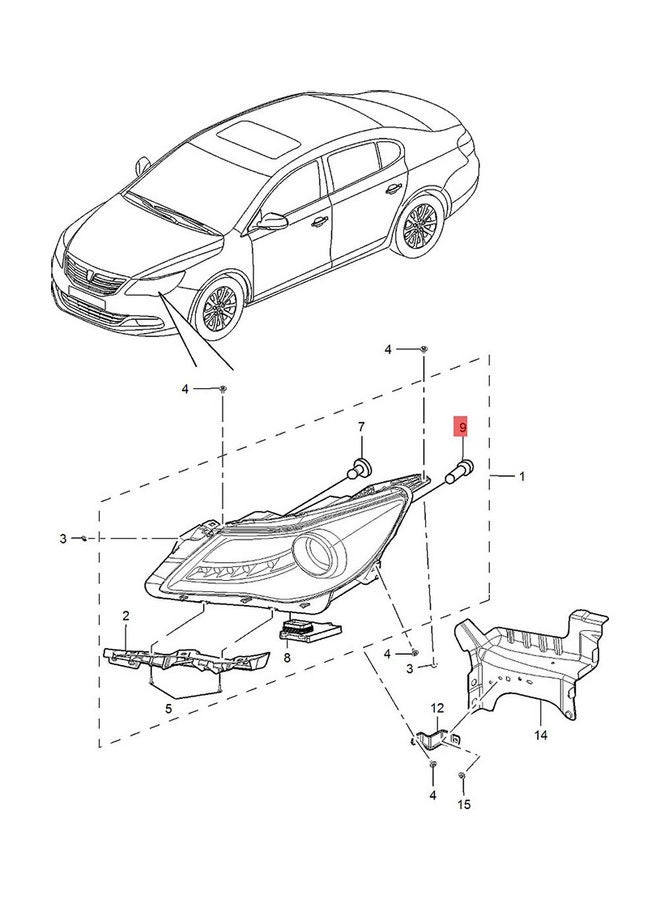 4
4
7
9
1
3
2
8
4
3
5
12
14
4
15