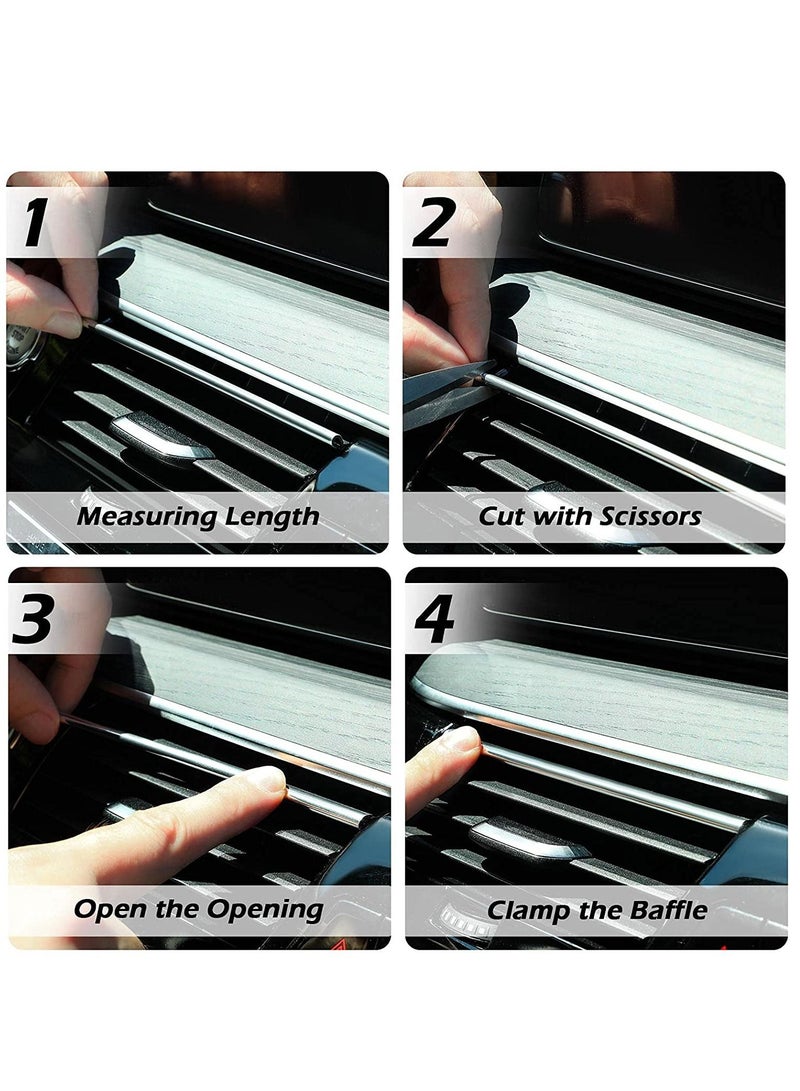 1
Measuring Length

2
Cut with Scissors

3
Open the Opening

4
Clamp the Baffle