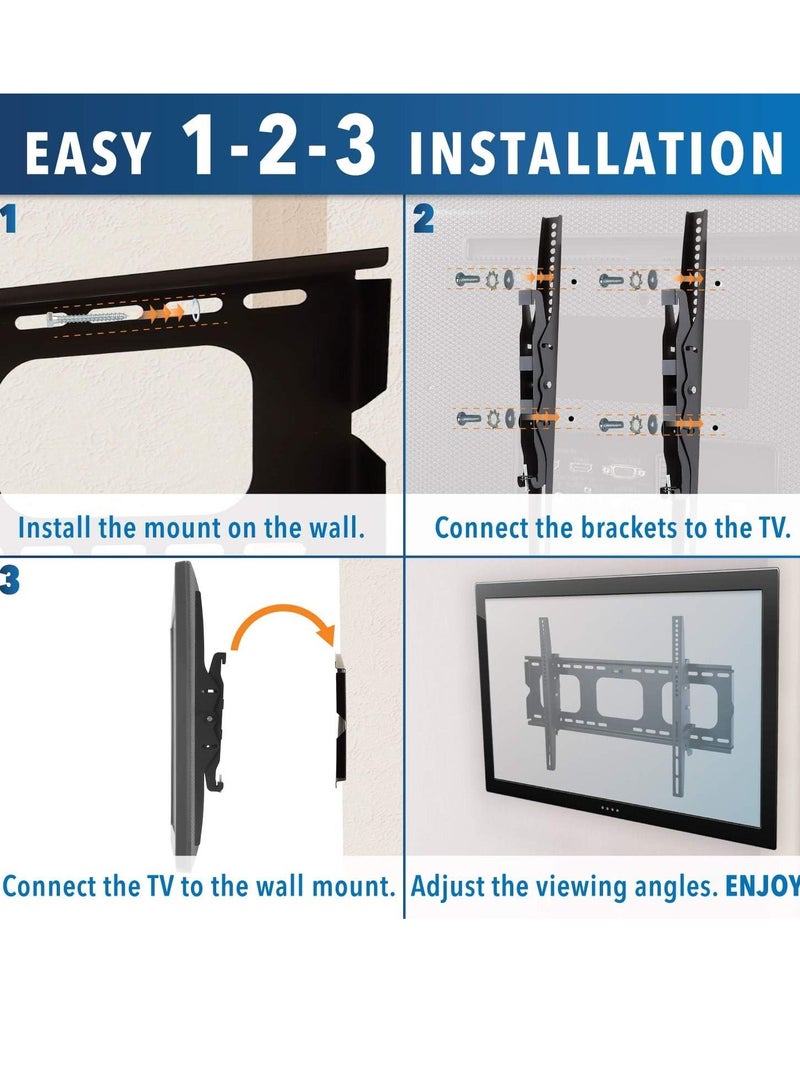 EASY 1-2-3 INSTALLATION

1

Install the mount on the wall.

2

Connect the brackets to the TV.

3

Connect the TV to the wall mount.

Adjust the viewing angles. ENJOY