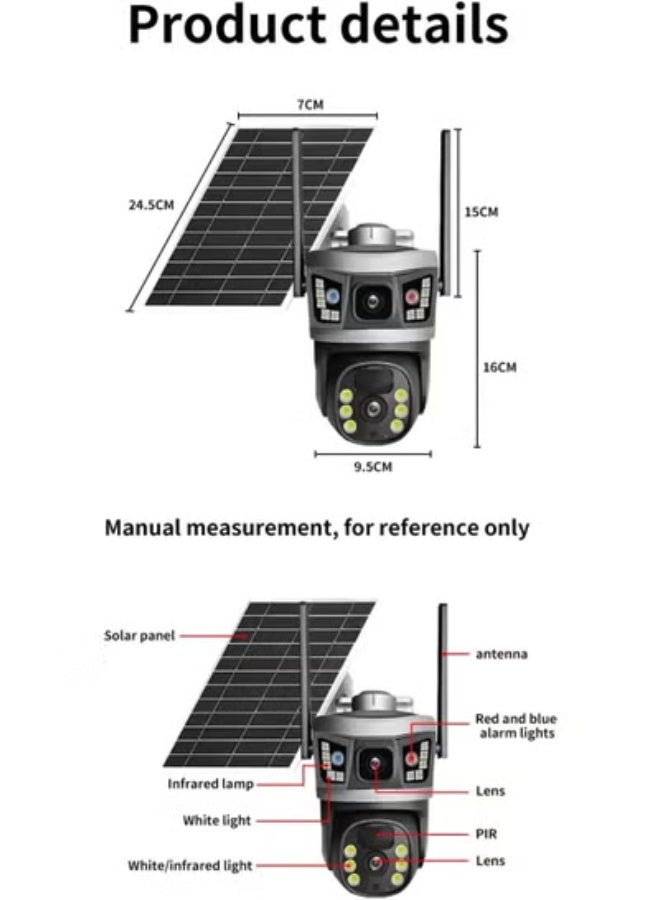 Product details

7CM

24.5CM

15CM

16CM

9.5CM

Manual measurement, for reference only

Solar panel

antenna

Red and blue alarm lights

Infrared lamp

Lens

White light

PIR

White/infrared light

Lens