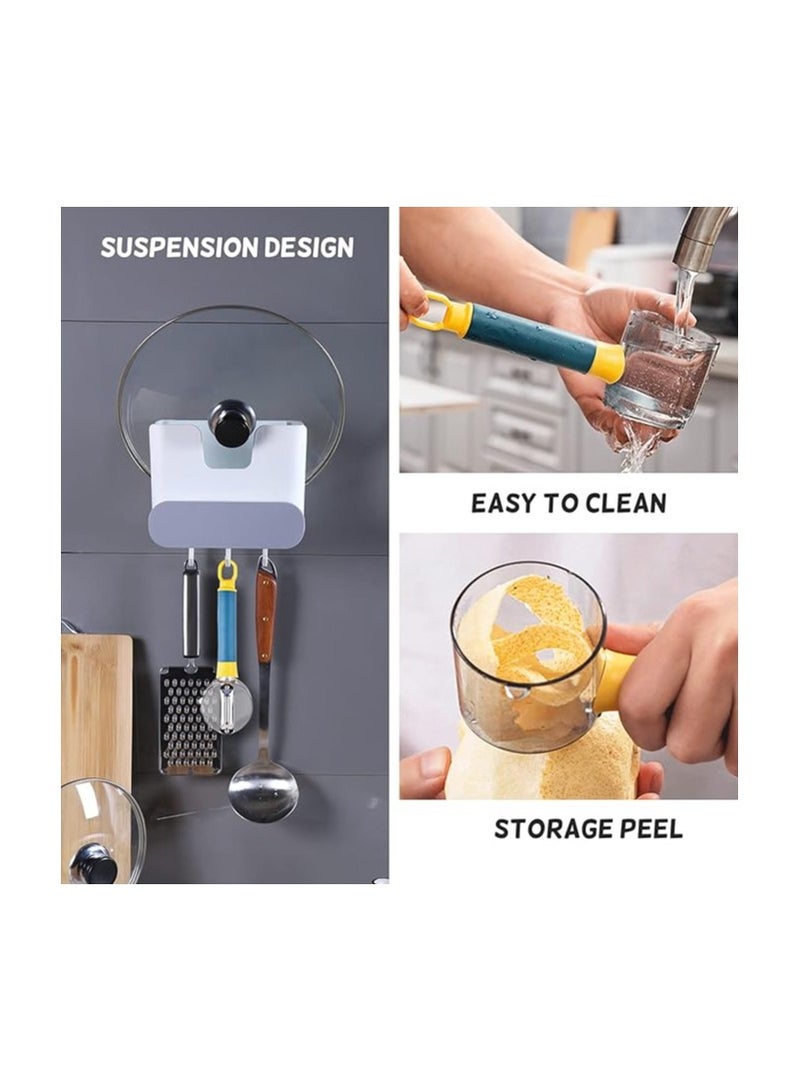 SUSPENSION DESIGN

EASY TO CLEAN

STORAGE PEEL