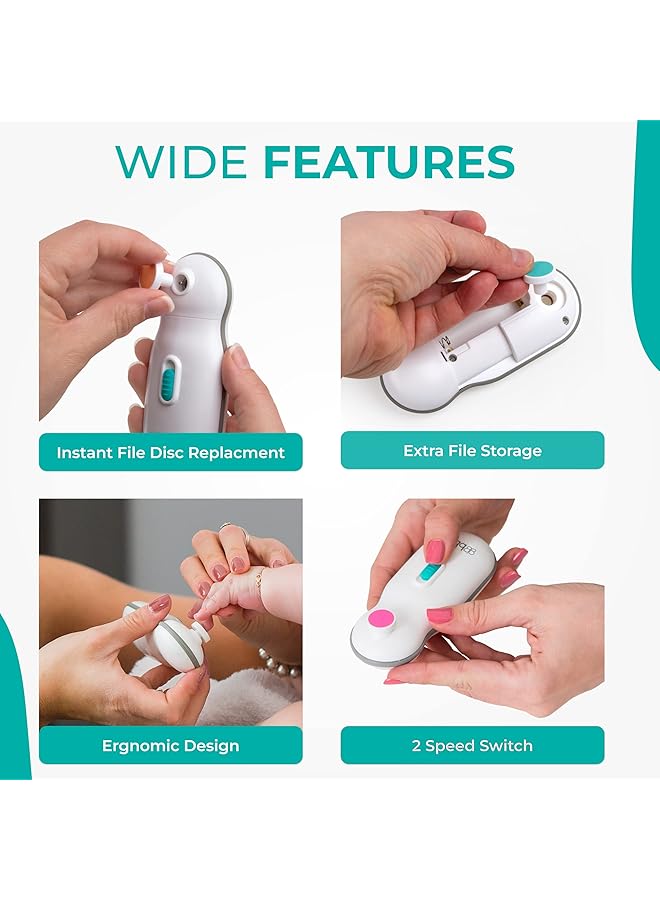 WIDE FEATURES

Instant File Disc Replacment

Extra File Storage

Ergnomic Design

2 Speed Switch