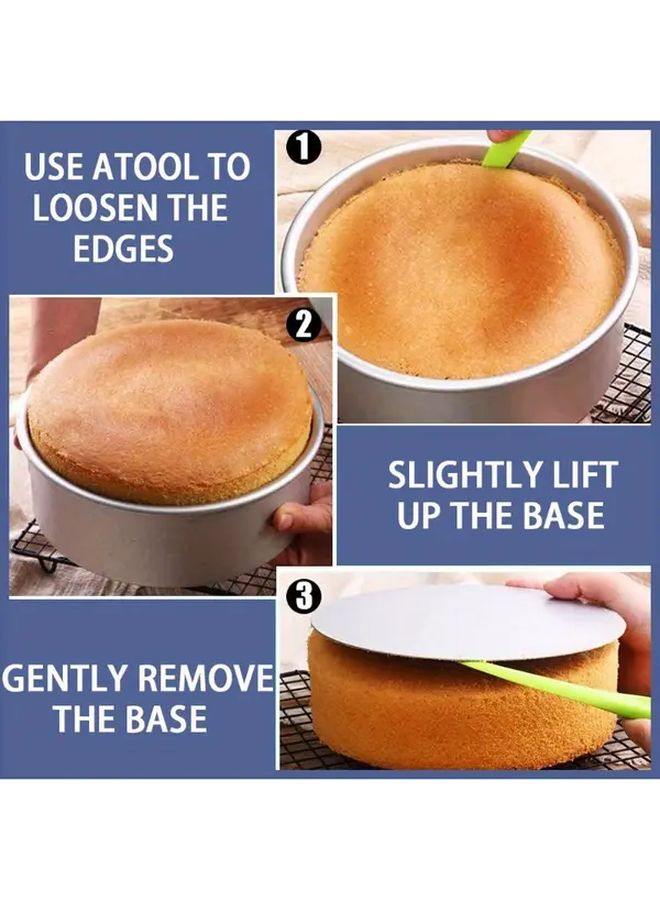 USE ATOOL TO LOOSEN THE EDGES

1

2

SLIGHTLY LIFT UP THE BASE

3

GENTLY REMOVE THE BASE