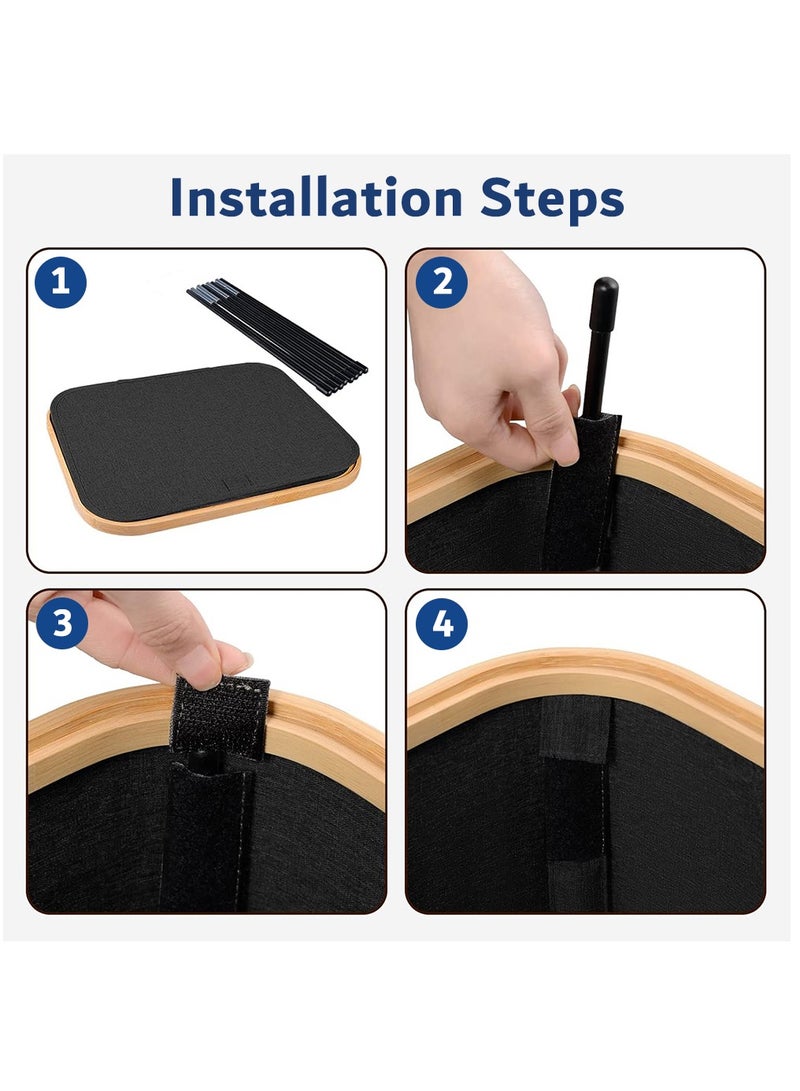 Installation Steps

1

2

3

4