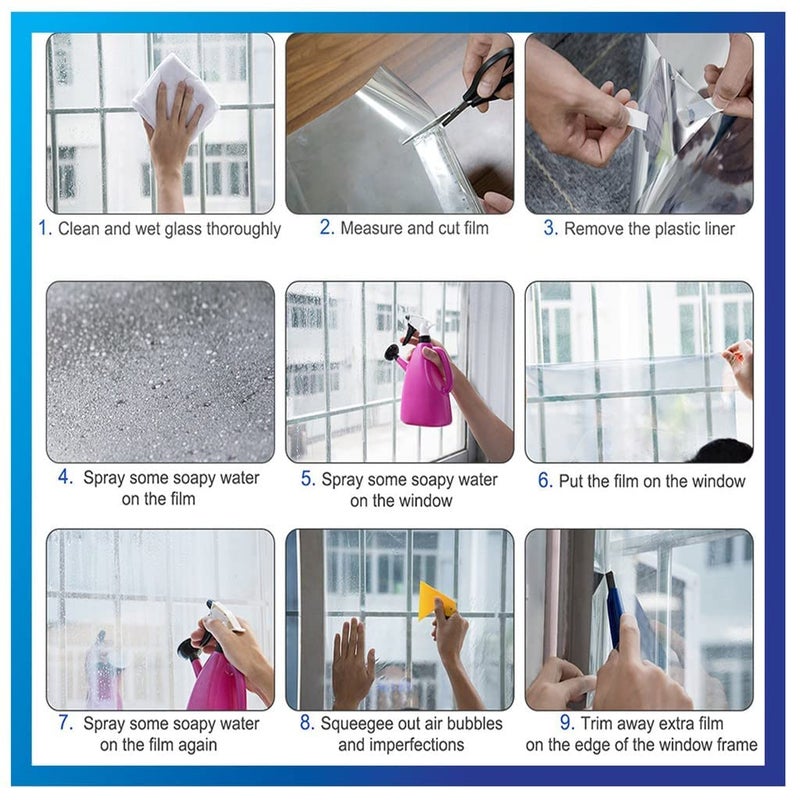 1. Clean and wet glass thoroughly

2. Measure and cut film

3. Remove the plastic liner

4. Spray some soapy water on the film

5. Spray some soapy water on the window

6. Put the film on the window

7. Spray some soapy water on the film again

8. Squeegee out air bubbles and imperfections

9. Trim away extra film on the edge of the window frame