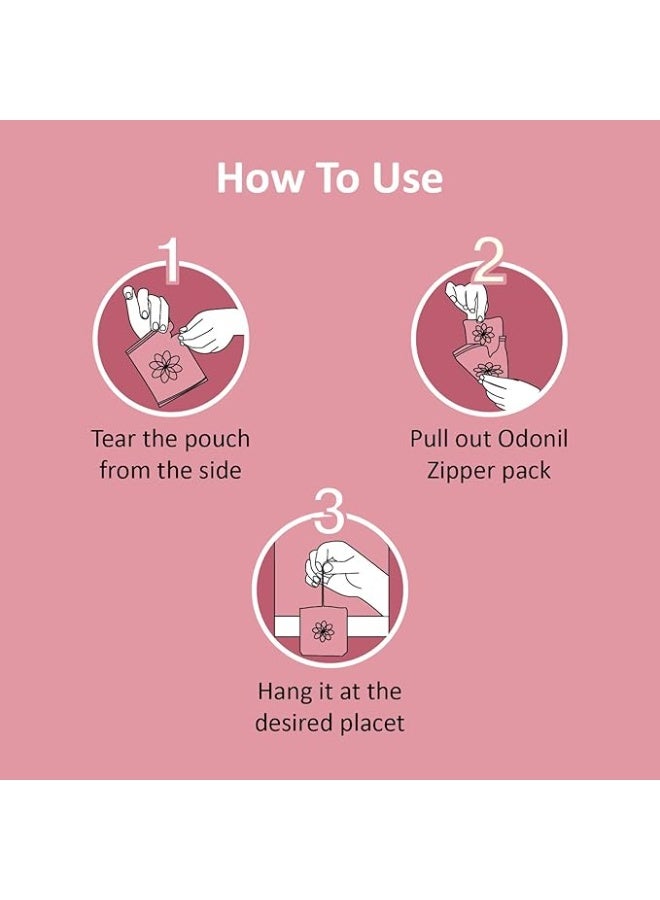 How To Use

1

Tear the pouch from the side

2

Pull out Odonil Zipper pack

3

Hang it at the desired placet