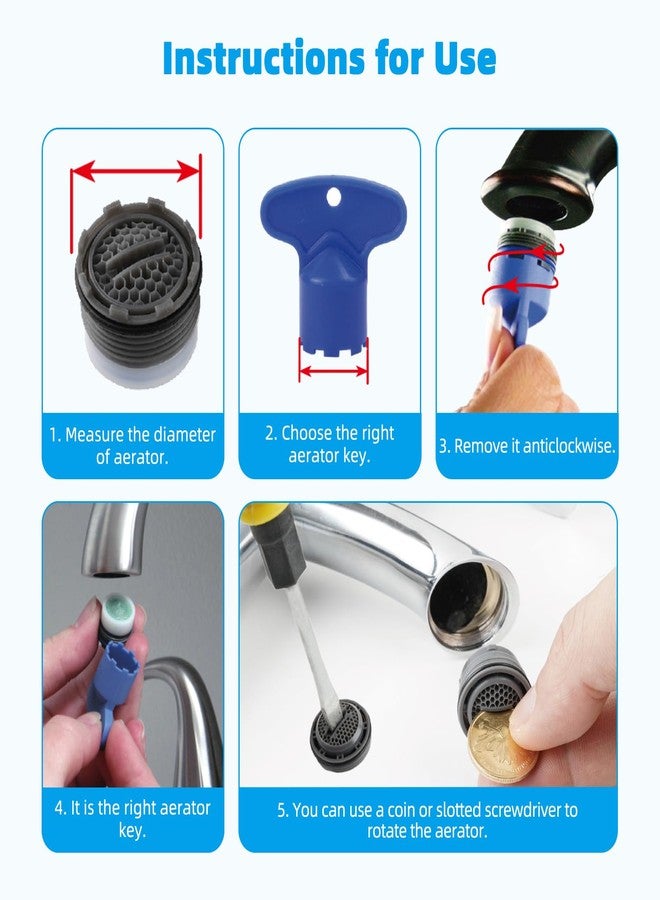 Instructions for Use

1. Measure the diameter of aerator.

2. Choose the right aerator key.

3. Remove it anticlockwise.

4. It is the right aerator key.

5. You can use a coin or slotted screwdriver to rotate the aerator.