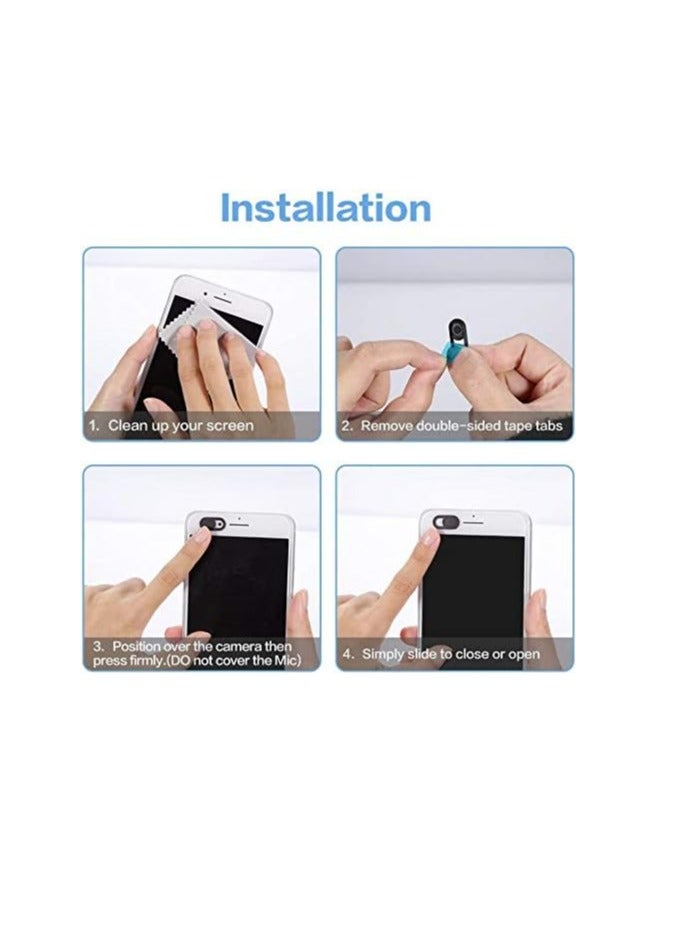 Installation

1. Clean up your screen

2. Remove double-sided tape tabs

3. Position over the camera then press firmly.(DO not cover the Mic)

4. Simply slide to close or open