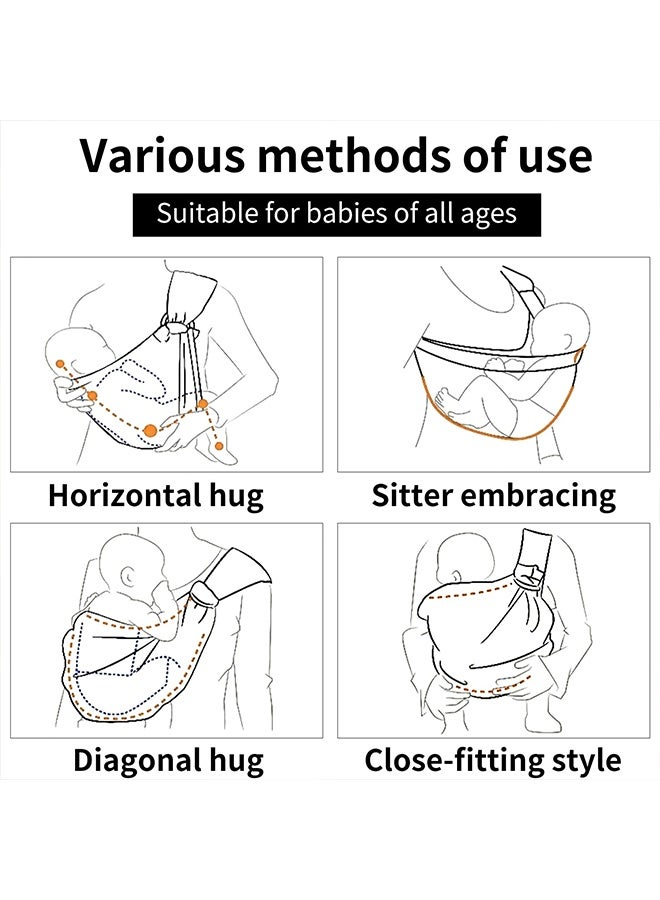 Various methods of use

Suitable for babies of all ages

Horizontal hug

Sitter embracing

Diagonal hug

Close-fitting style