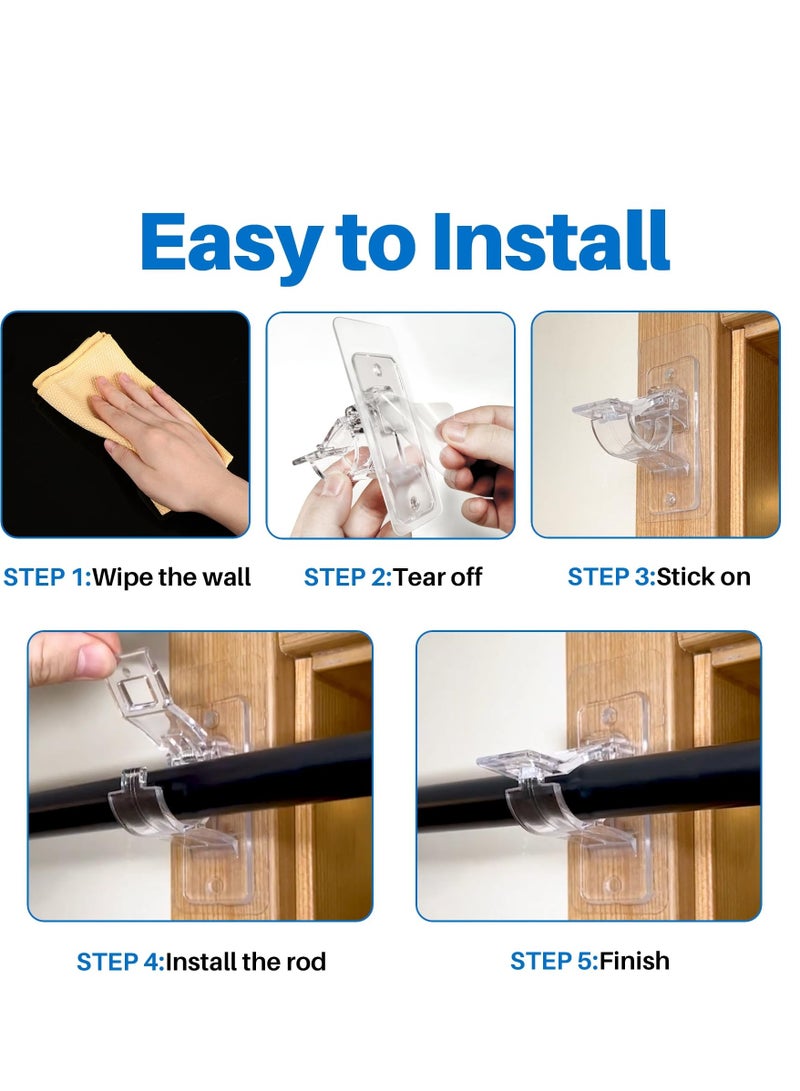 Easy to Install

STEP 1:Wipe the wall

STEP 2:Tear off

STEP 3:Stick on

STEP 4:Install the rod

STEP 5:Finish