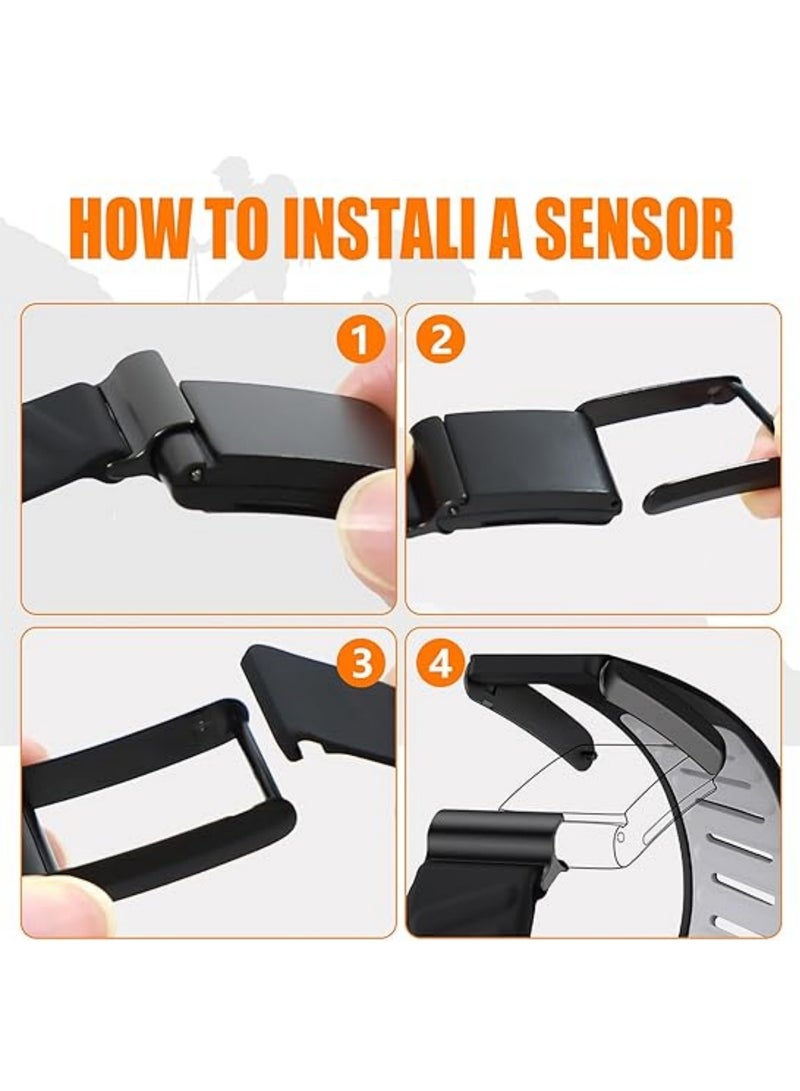 HOW TO INSTALI A SENSOR

1

2

3

4