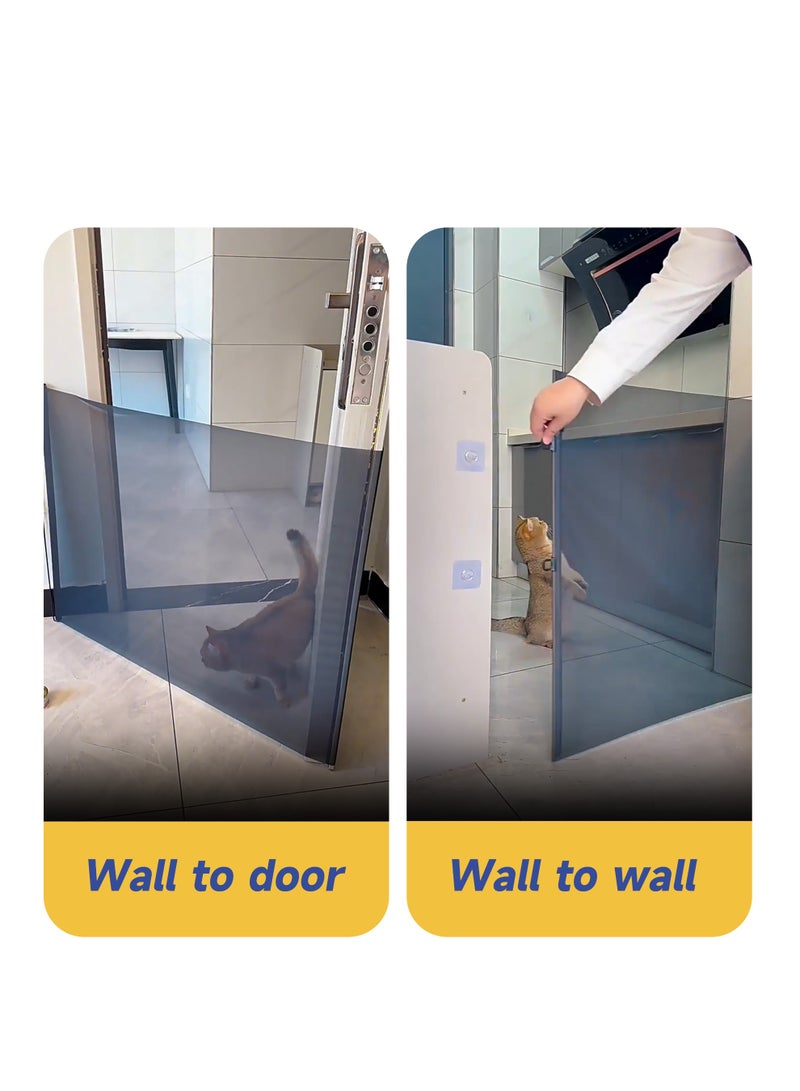 Wall to door

Wall to wall