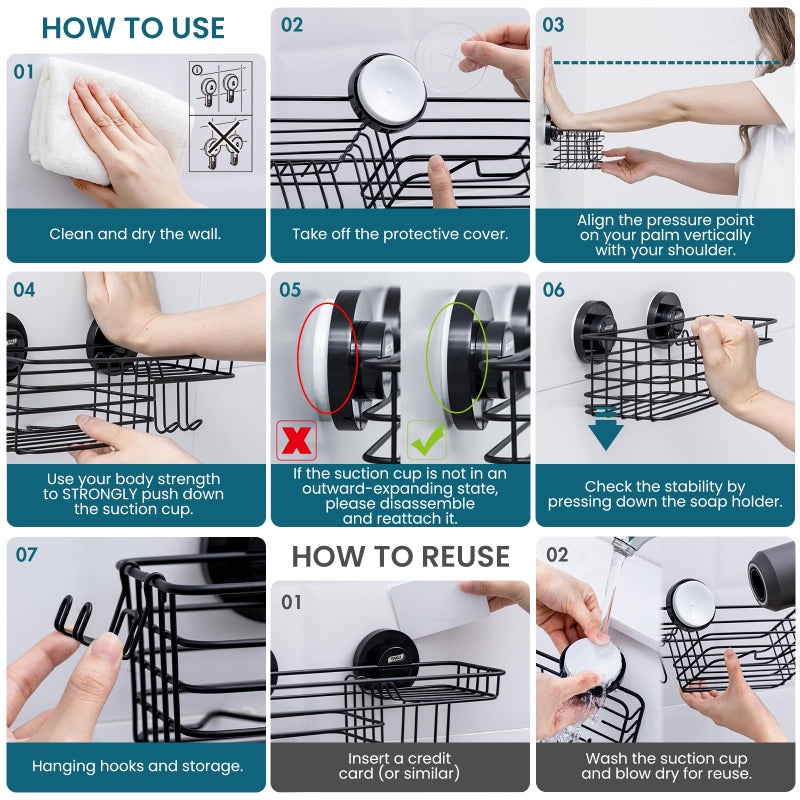 HOW TO USE

01

Clean and dry the wall.

02

Take off the protective cover.

03

Align the pressure point on your palm vertically with your shoulder.

04

Use your body strength to STRONGLY push down the suction cup.

05

If the suction cup is not in an outward-expanding state, please disassemble and reattach it.

06

Check the stability by pressing down the soap holder.

07

Hanging hooks and storage.

HOW TO REUSE

01

Insert a credit card (or similar)

02

Wash the suction cup and blow dry for reuse.