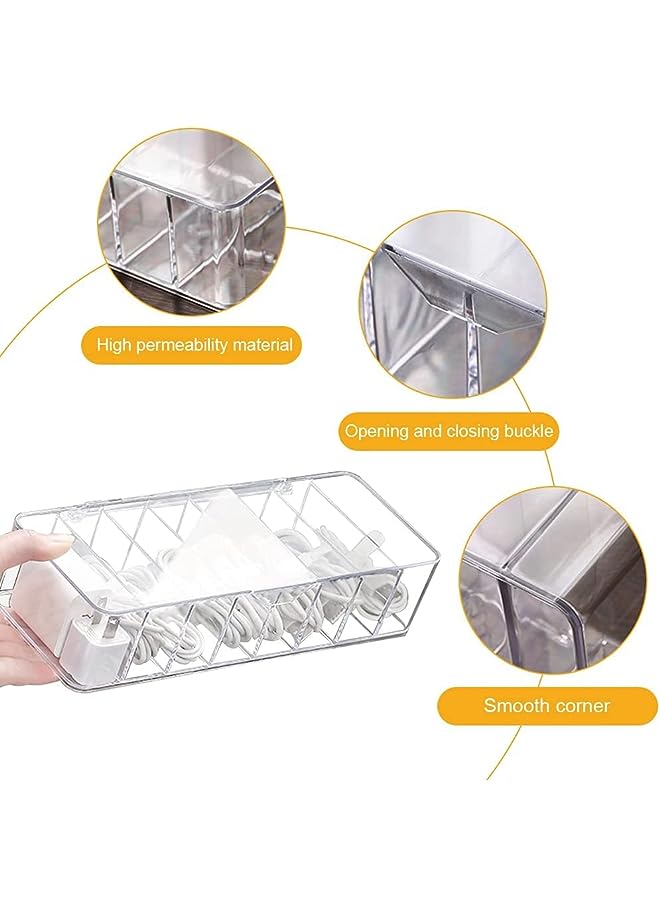 High permeability material

Opening and closing buckle

Smooth corner