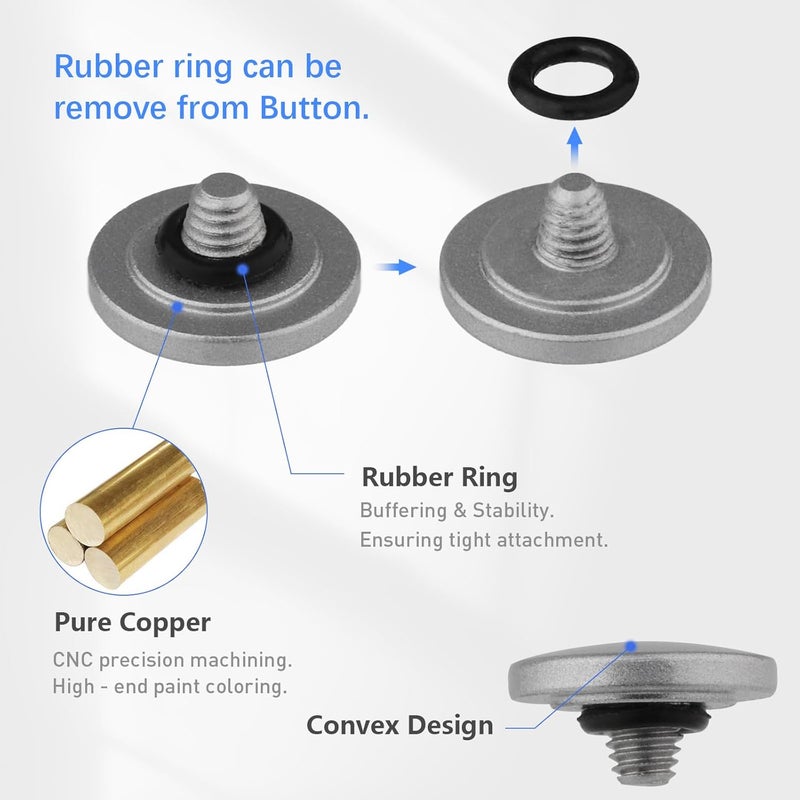 Rubber ring can be remove from Button.

Rubber Ring
Buffering & Stability.
Ensuring tight attachment.

Pure Copper
CNC precision machining.
High - end paint coloring.

Convex Design