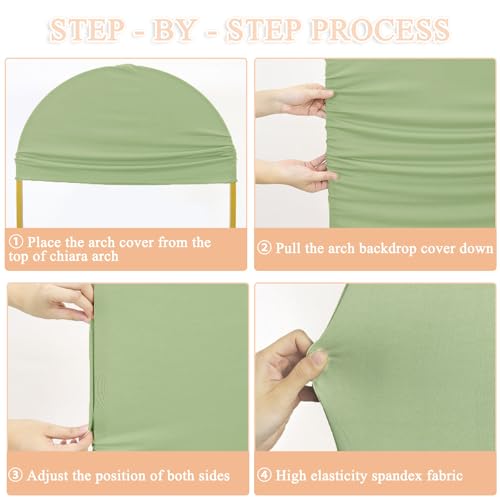 STEP - BY - STEP PROCESS

① Place the arch cover from the top of chiara arch

② Pull the arch backdrop cover down

③ Adjust the position of both sides

④ High elasticity spandex fabric