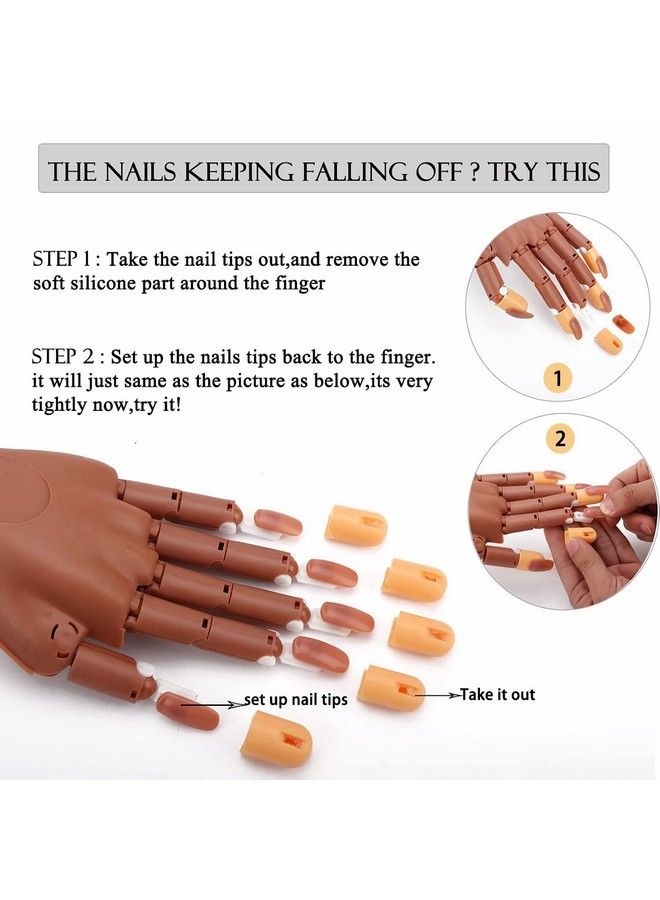 THE NAILS KEEPING FALLING OFF ? TRY THIS

STEP 1 : Take the nail tips out,and remove the soft silicone part around the finger

STEP 2 : Set up the nails tips back to the finger. it will just same as the picture as below,its very tightly now,try it!

1

2

set up nail tips

Take it out