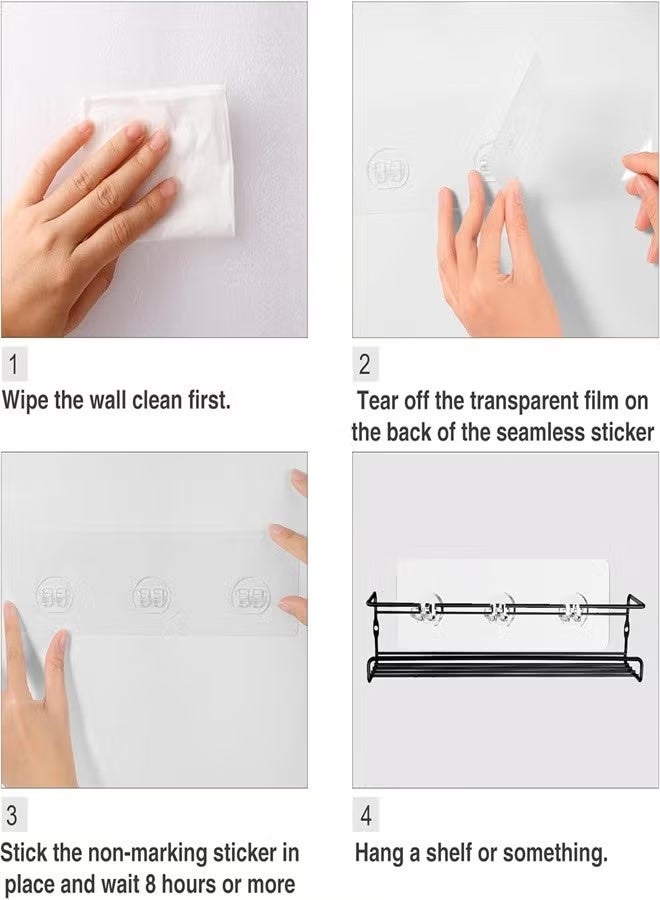 1
Wipe the wall clean first.

2
Tear off the transparent film on the back of the seamless sticker

3
Stick the non-marking sticker in place and wait 8 hours or more

4
Hang a shelf or something.